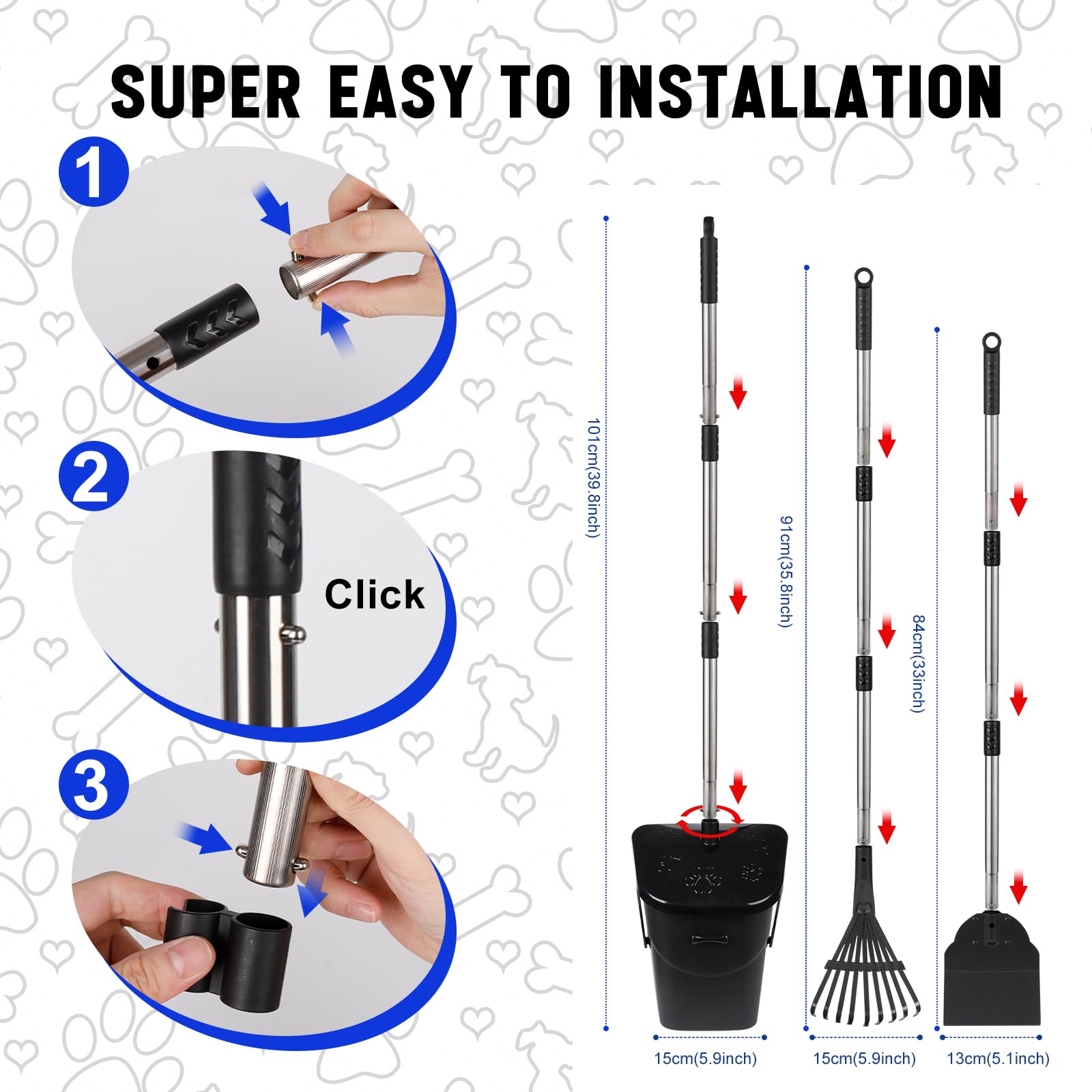 SUPER EASY TO INSTALLATION

1

2

Click

3

101cm(39.8inch)

91cm(35.8inch)

84cm(33inch)

15cm(5.9inch)

15cm(5.9inch)

13cm(5.1inch)