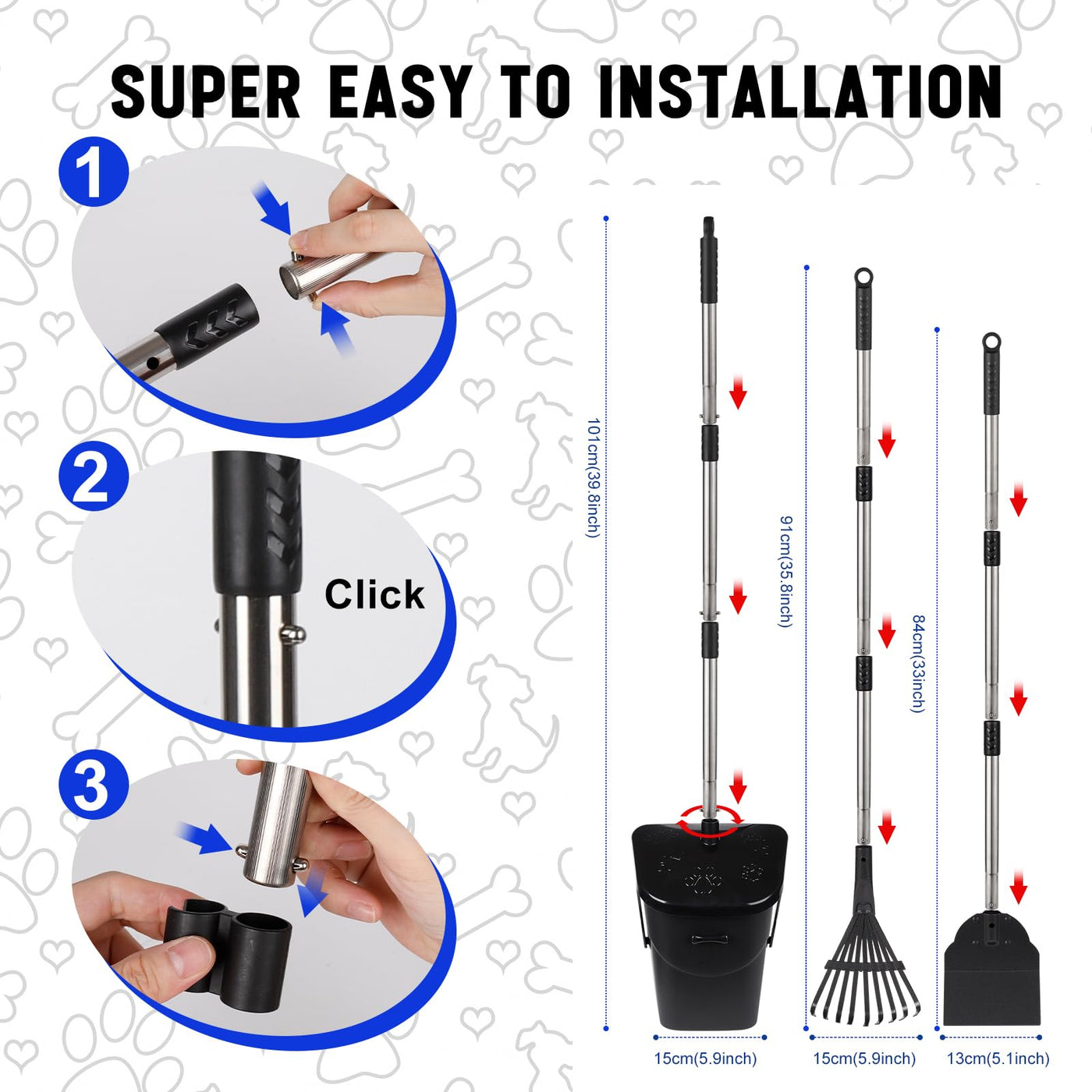 SUPER EASY TO INSTALLATION

1

2

Click

3

101cm(39.8inch)

91cm(35.8inch)

84cm(33inch)

15cm(5.9inch)

15cm(5.9inch)

13cm(5.1inch)