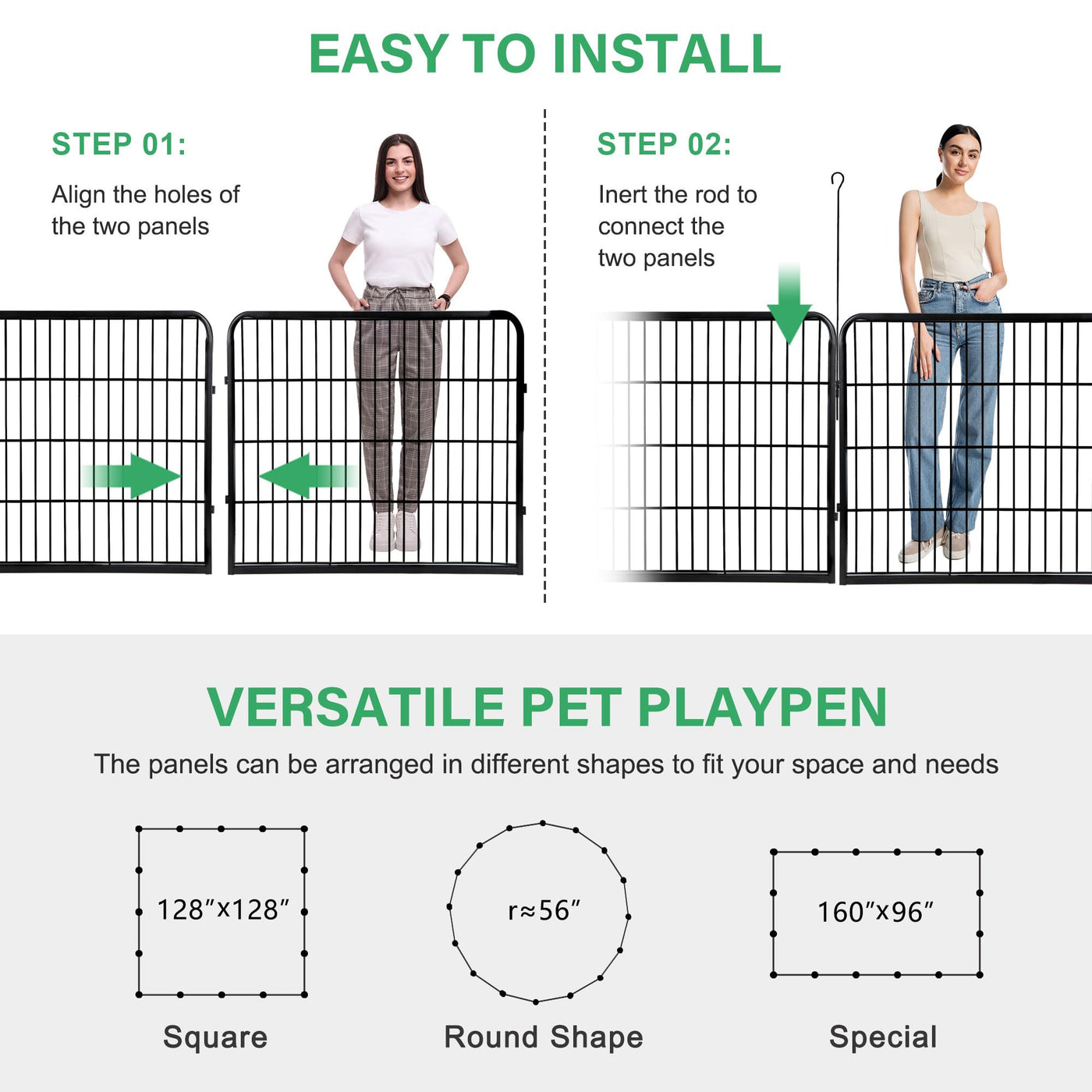 EASY TO INSTALL

STEP 01:

Align the holes of the two panels

STEP 02:

Inert the rod to connect the two panels

VERSATILE PET PLAYPEN

The panels can be arranged in different shapes to fit your space and needs

128″x128″

Square

r≈56″

Round Shape

160″x96″

Special