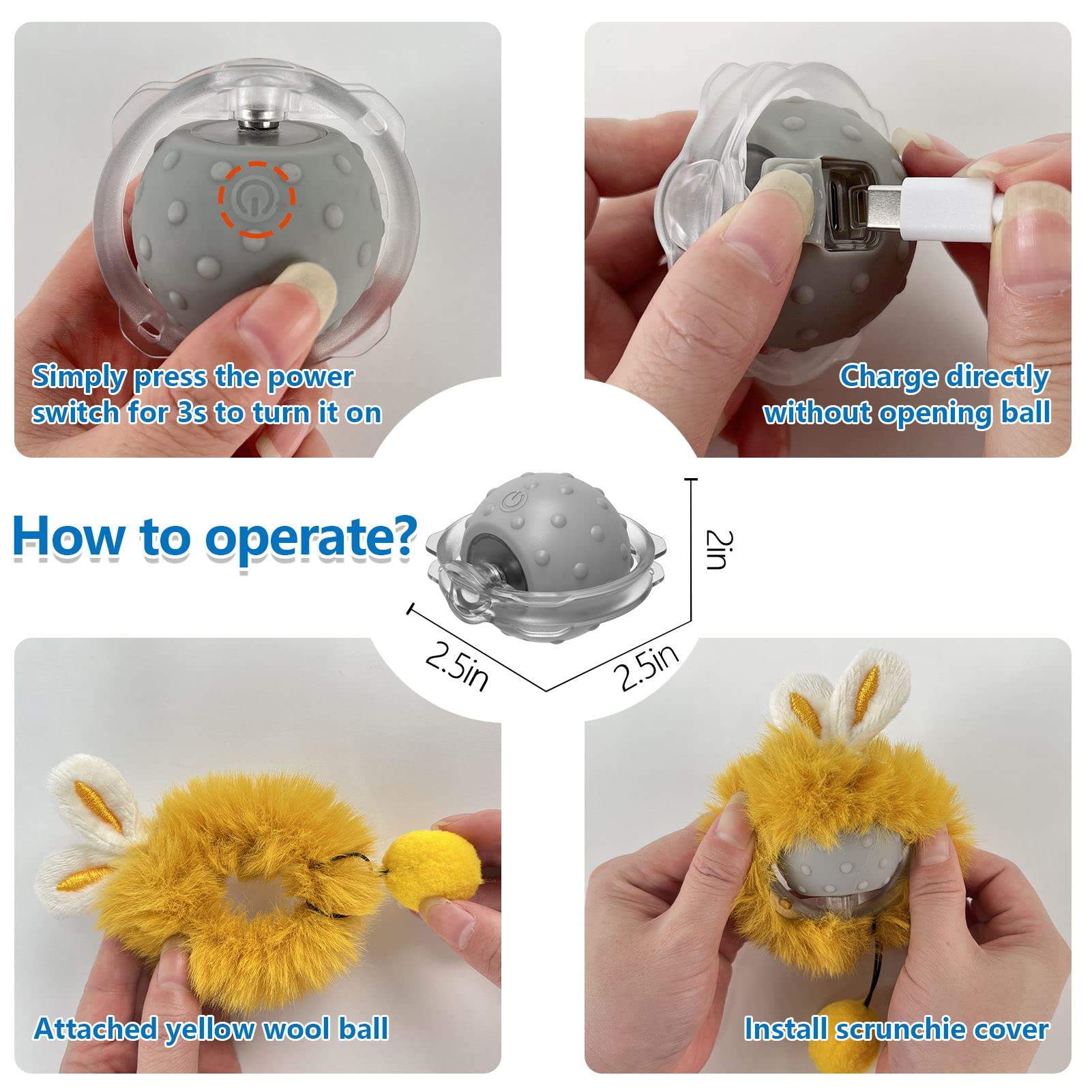 Simply press the power switch for 3s to turn it on

Charge directly without opening ball

How to operate?

2in

2.5in

2.5in

Attached yellow wool ball

Install scrunchie cover