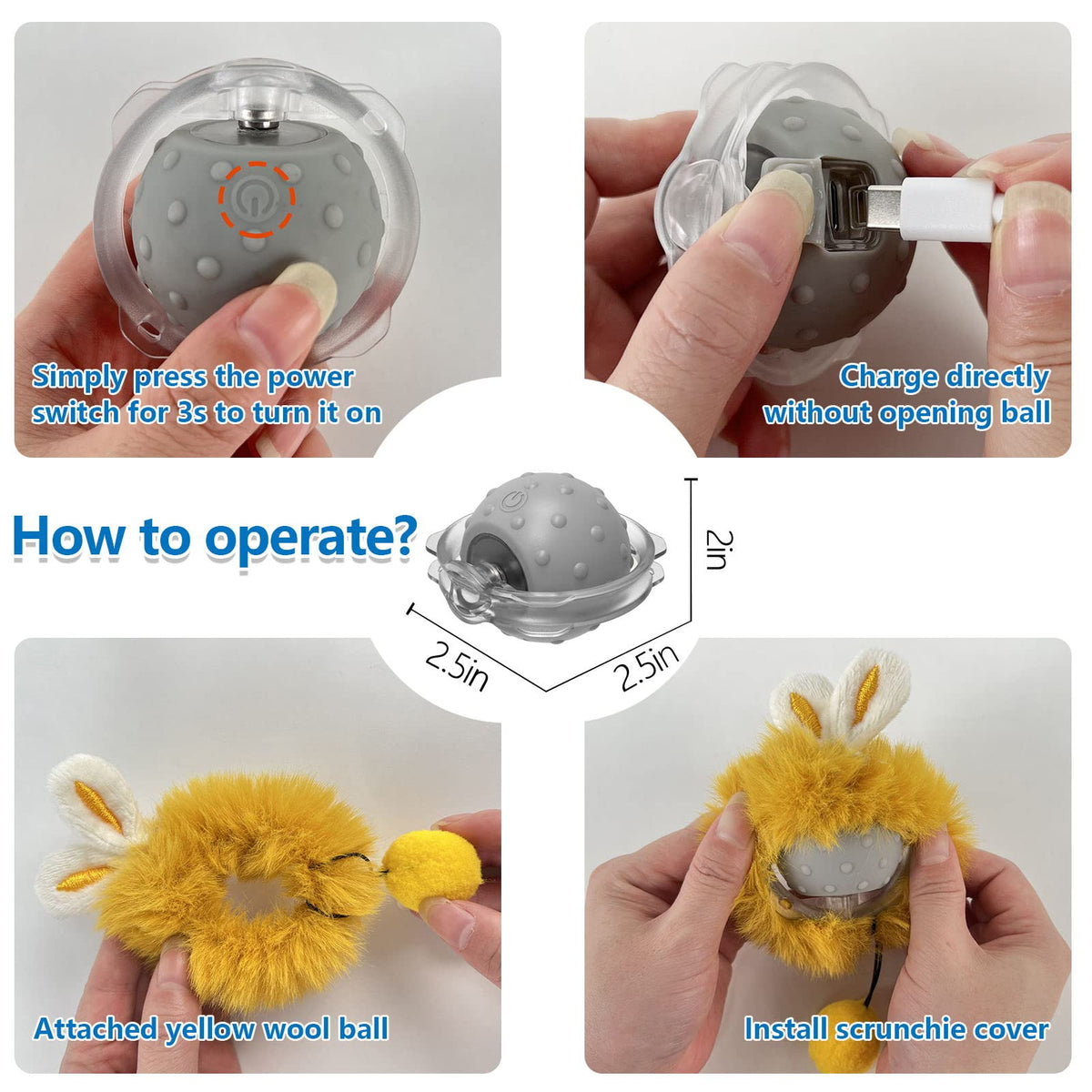 Simply press the power switch for 3s to turn it on

Charge directly without opening ball

How to operate?

2in

2.5in

2.5in

Attached yellow wool ball

Install scrunchie cover