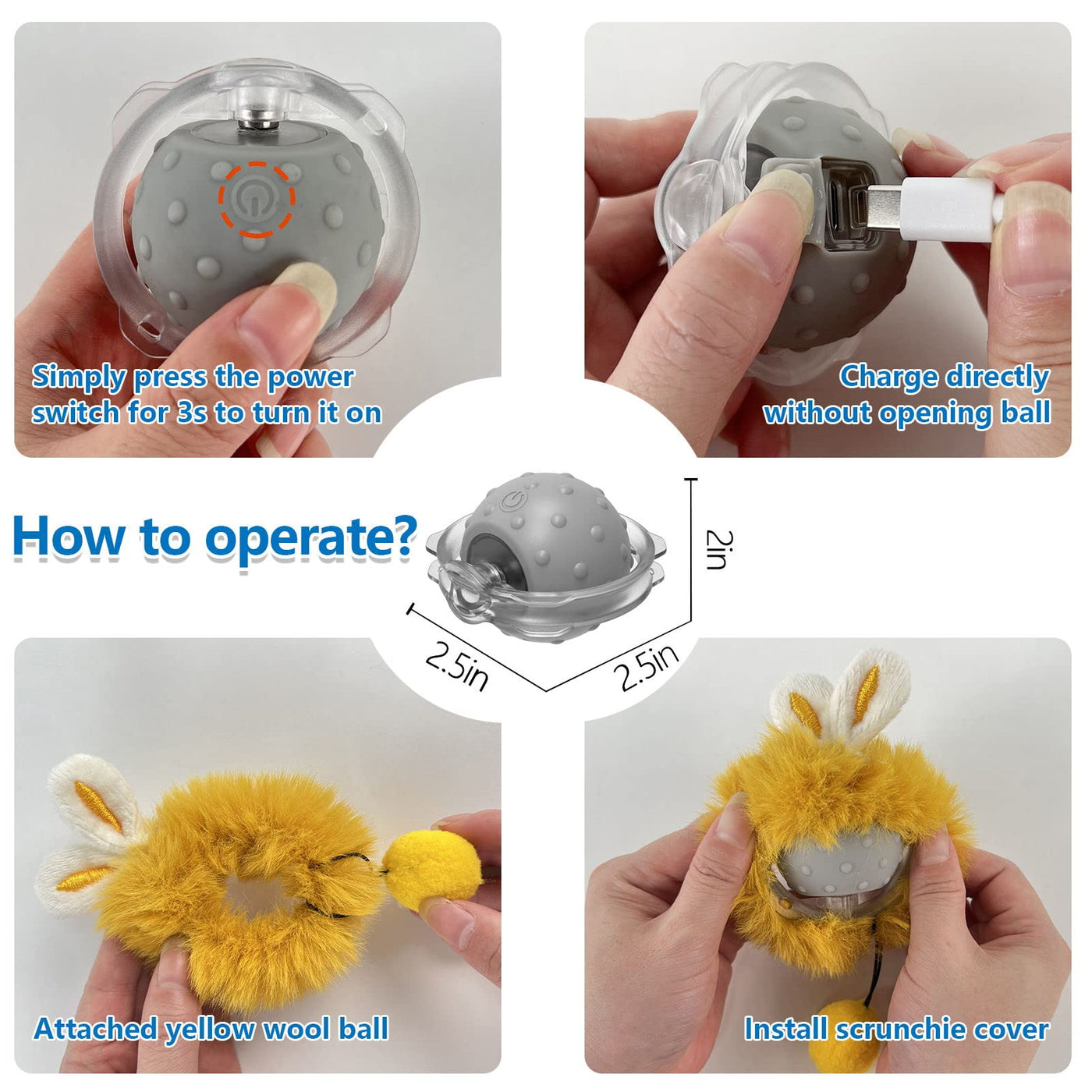 Simply press the power switch for 3s to turn it on

Charge directly without opening ball

How to operate?

2in

2.5in

2.5in

Attached yellow wool ball

Install scrunchie cover