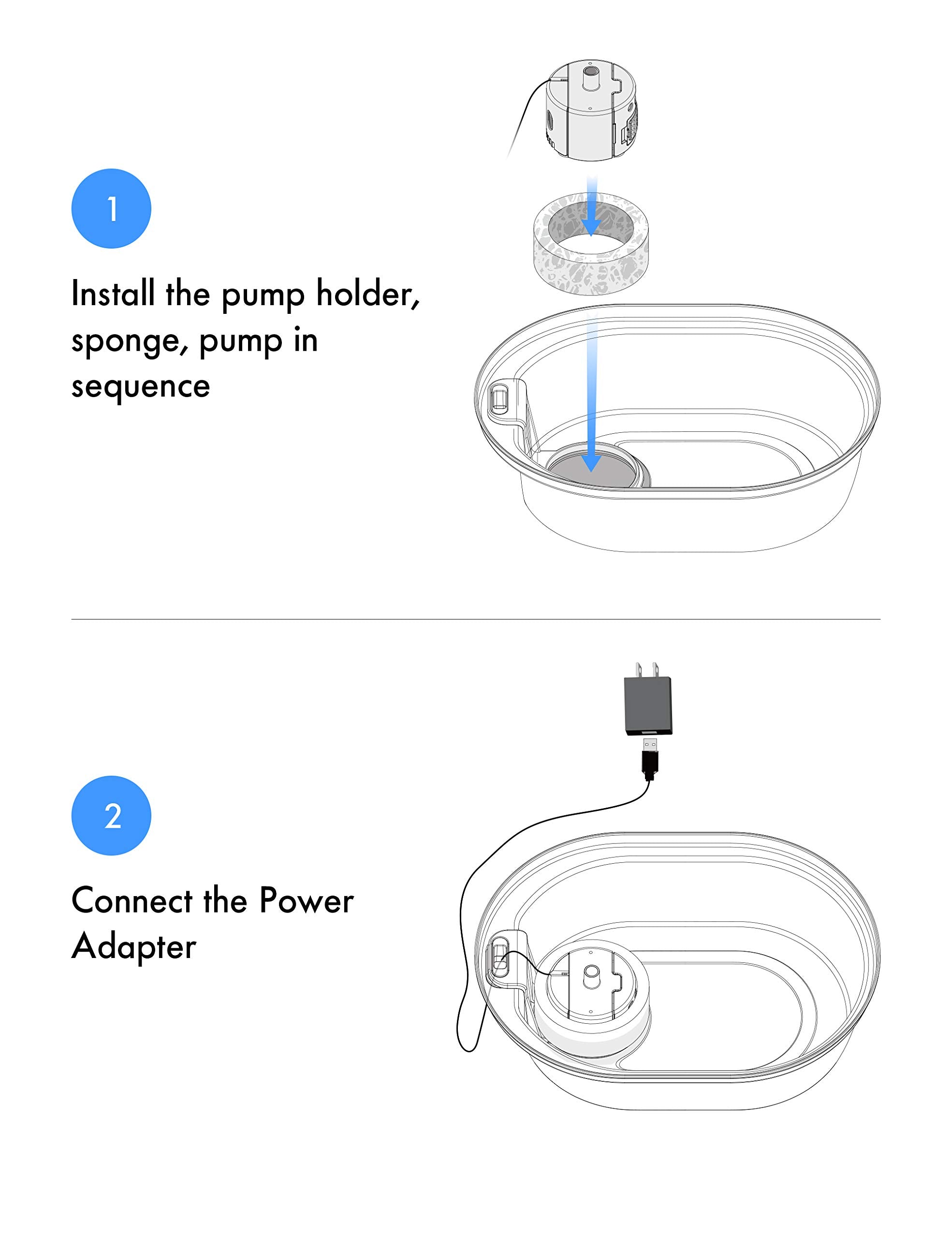 1

Install the pump holder, sponge, pump in sequence

2

Connect the Power Adapter