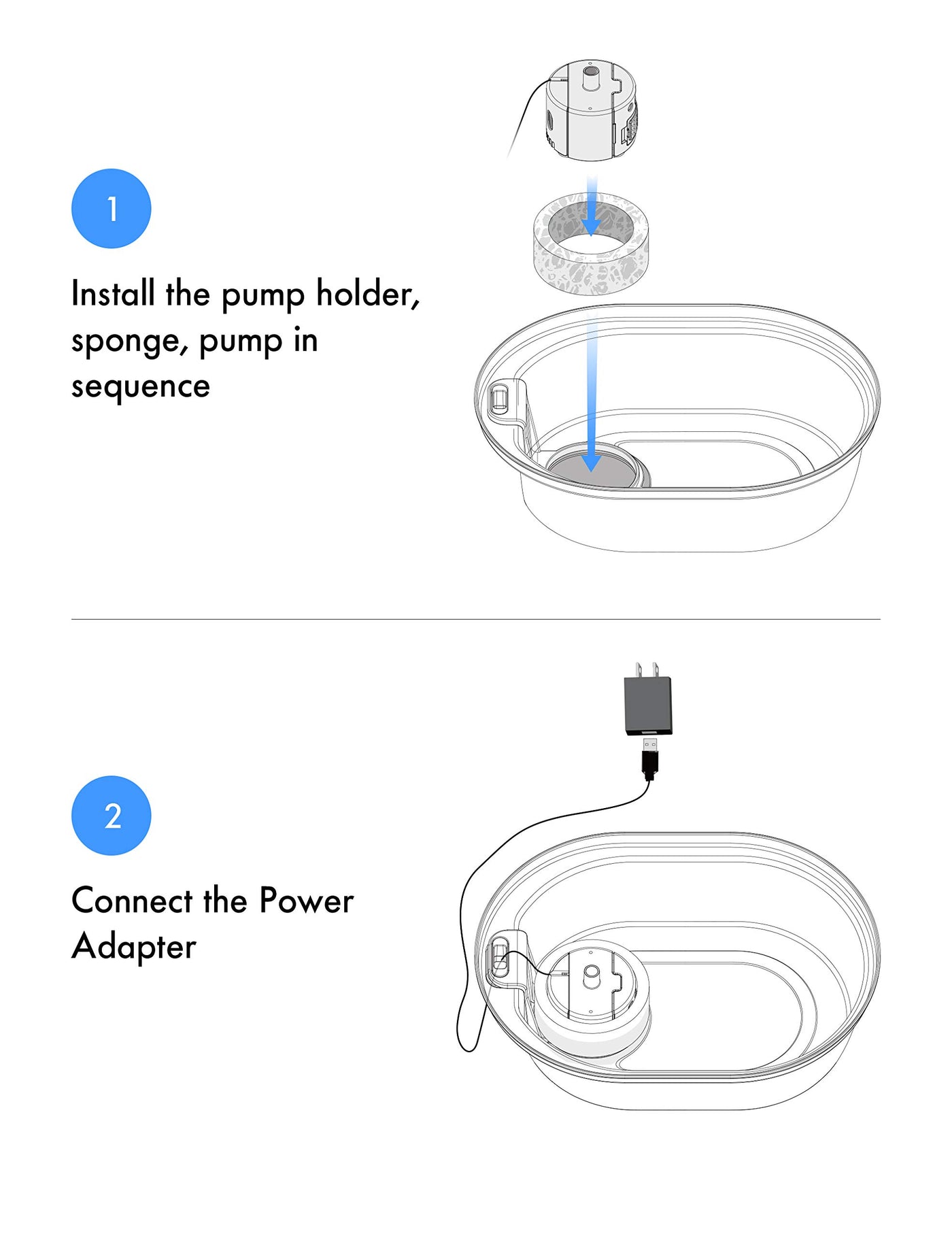 1

Install the pump holder, sponge, pump in sequence

2

Connect the Power Adapter