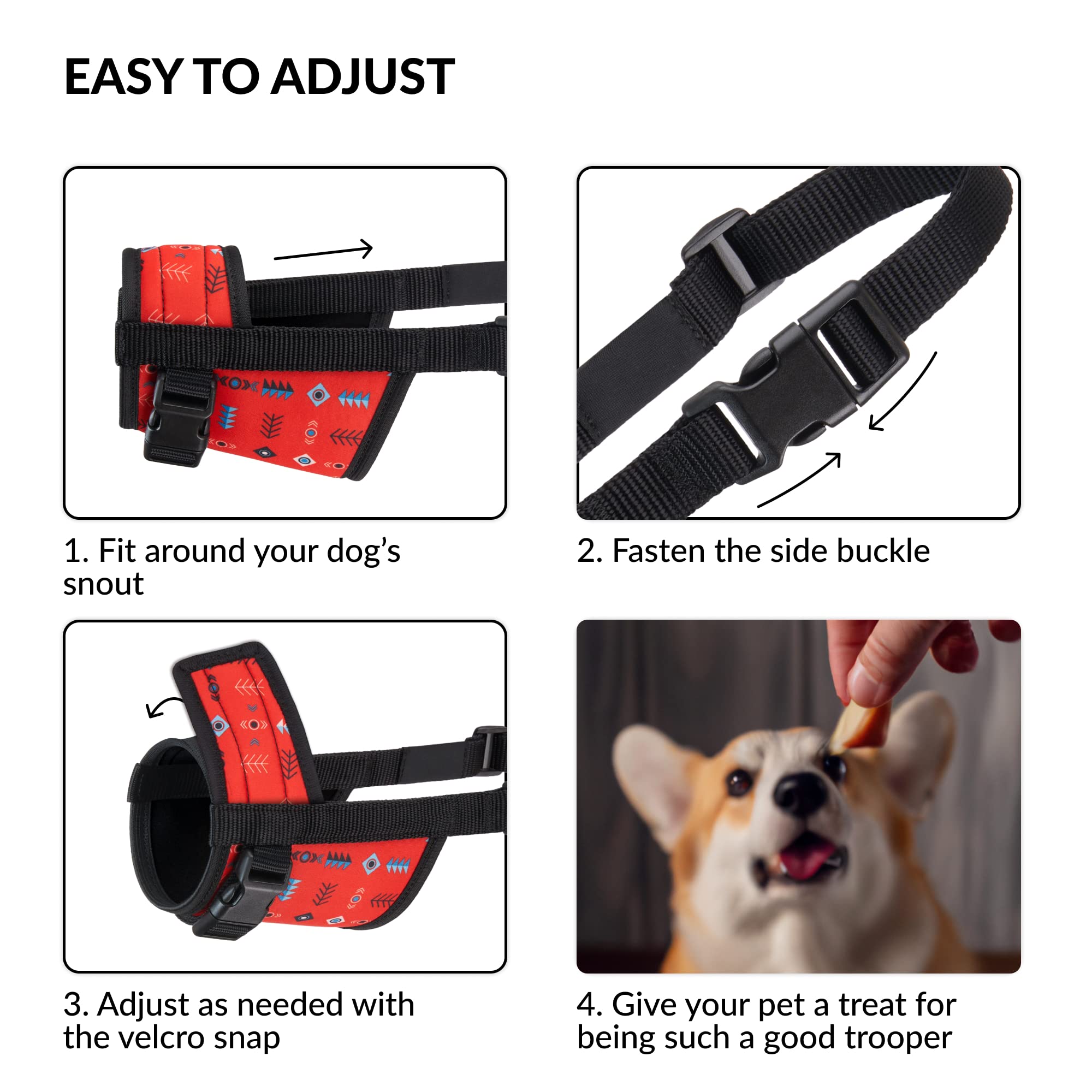 EASY TO ADJUST

1. Fit around your dog's snout

2. Fasten the side buckle

3. Adjust as needed with the velcro snap

4. Give your pet a treat for being such a good trooper