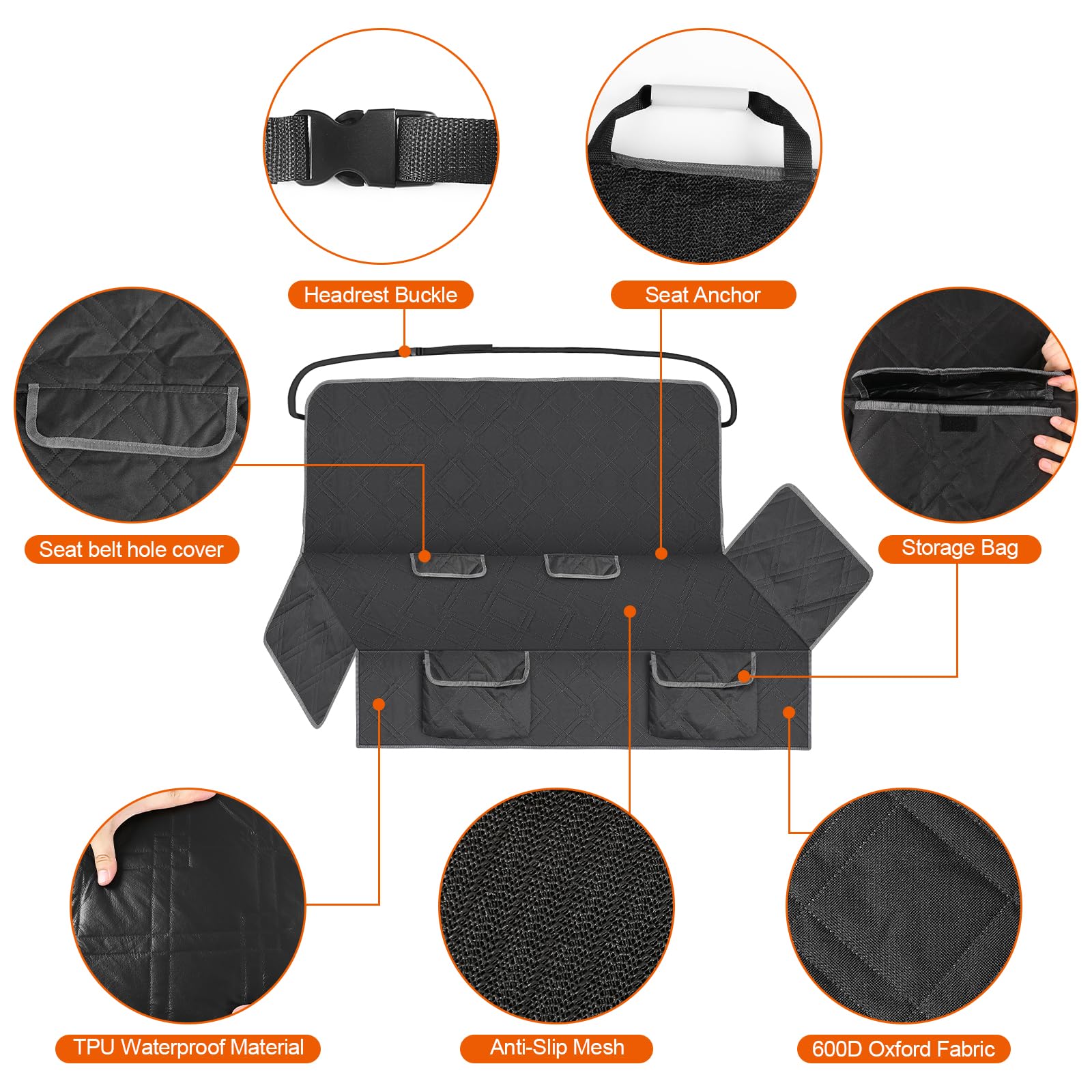 Headrest Buckle

Seat Anchor

Seat belt hole cover

Storage Bag

TPU Waterproof Material

Anti-Slip Mesh

600D Oxford Fabric