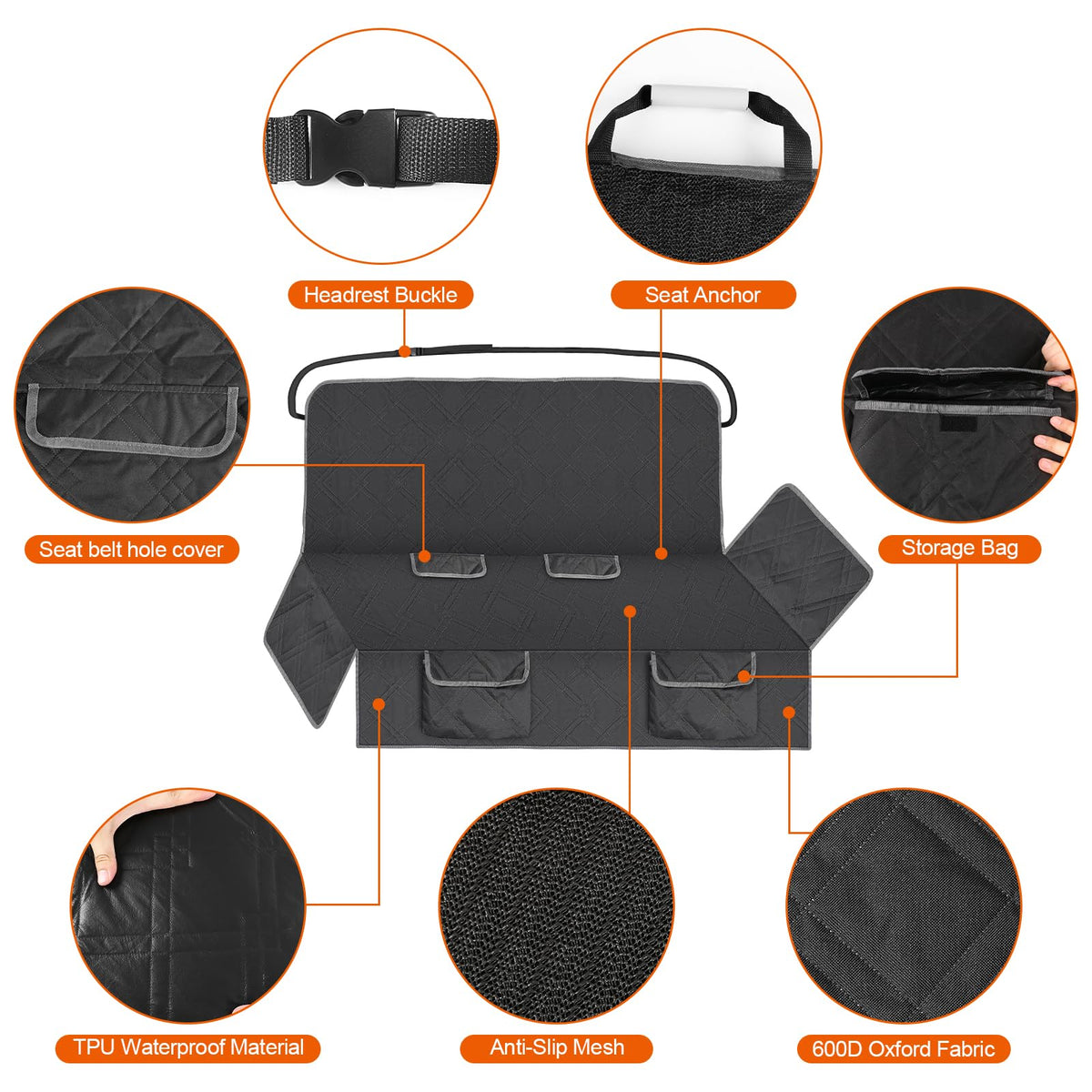 Headrest Buckle

Seat Anchor

Seat belt hole cover

Storage Bag

TPU Waterproof Material

Anti-Slip Mesh

600D Oxford Fabric