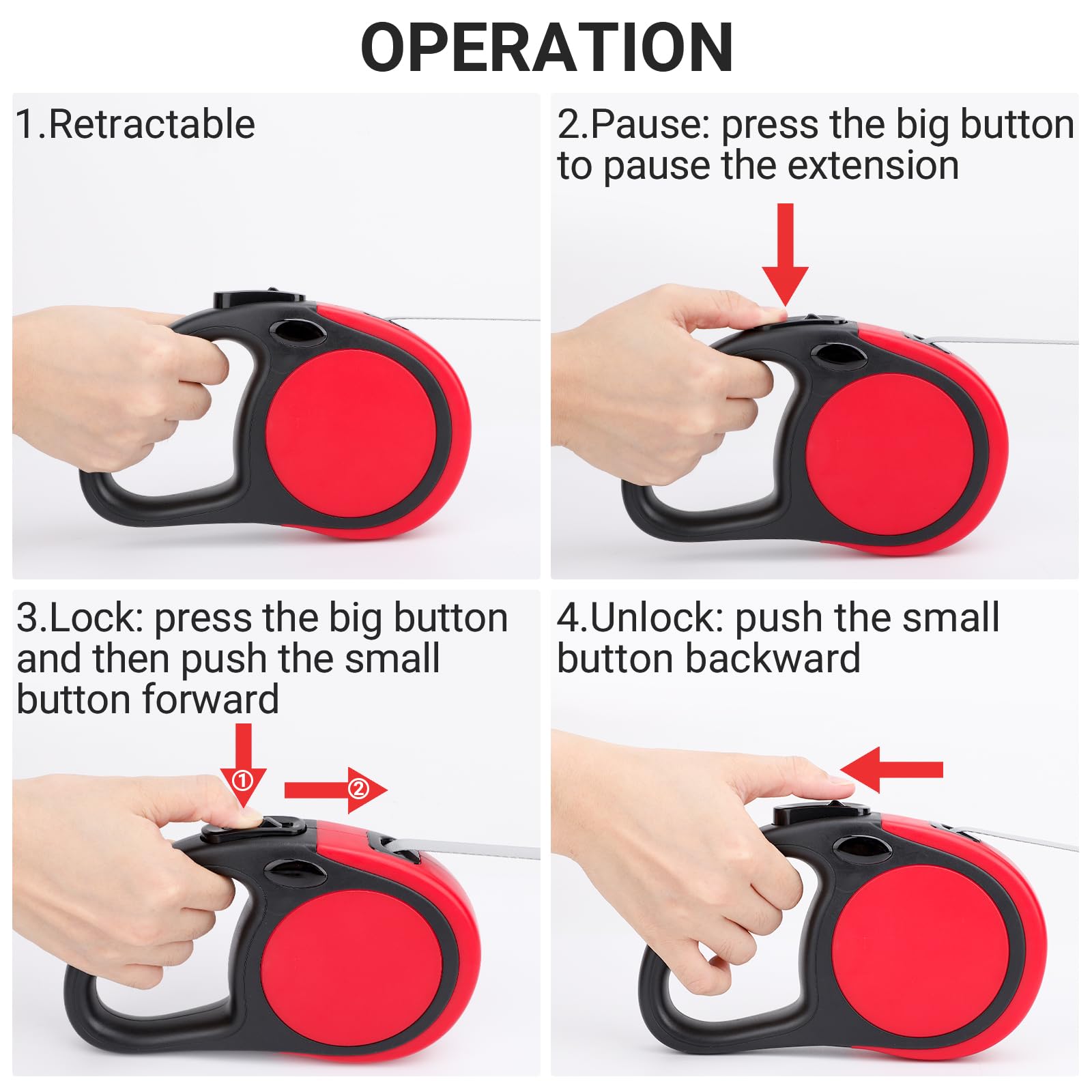 OPERATION

1.Retractable

2.Pause: press the big button to pause the extension

3.Lock: press the big button and then push the small button forward

①

②

4.Unlock: push the small button backward