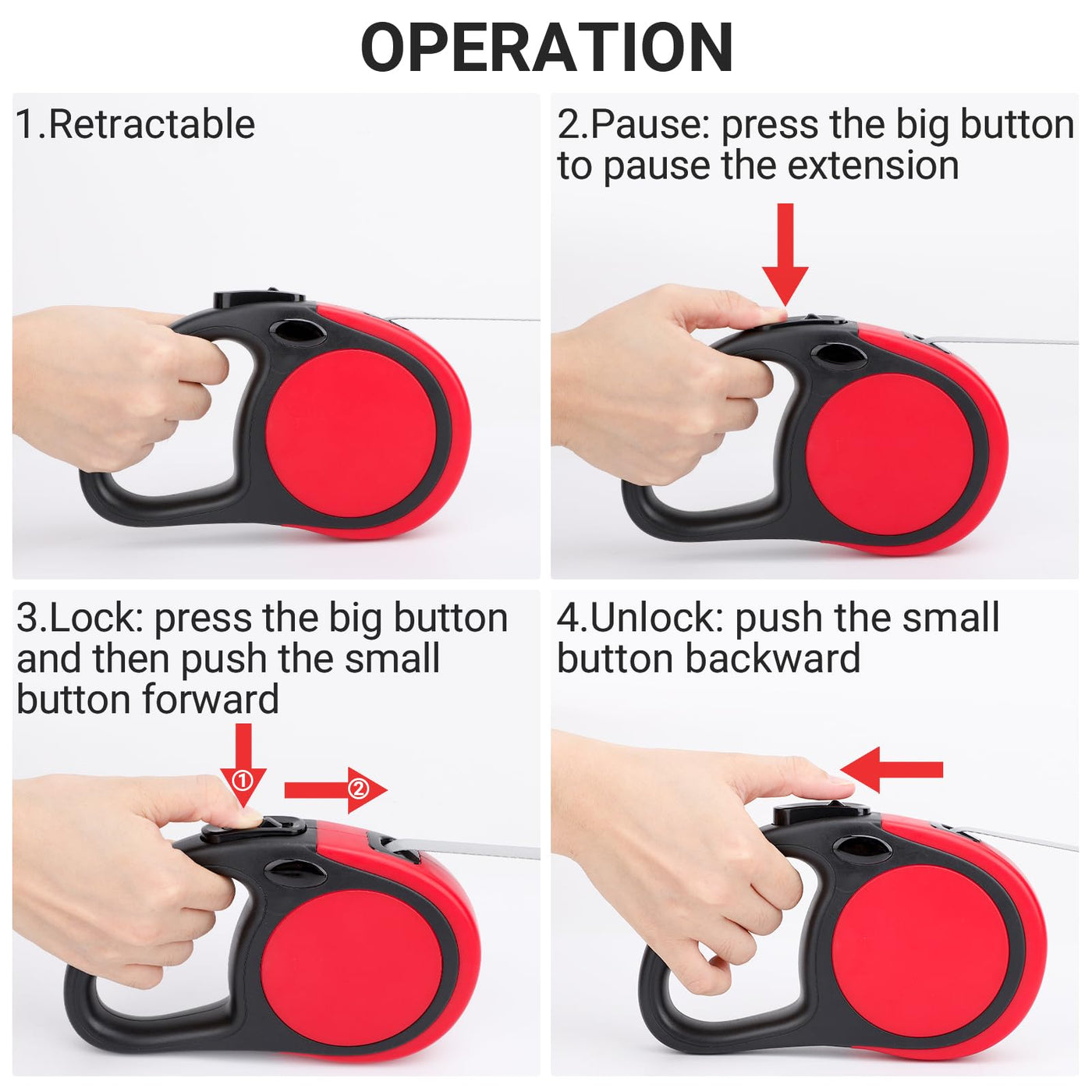 OPERATION

1.Retractable

2.Pause: press the big button to pause the extension

3.Lock: press the big button and then push the small button forward

①

②

4.Unlock: push the small button backward