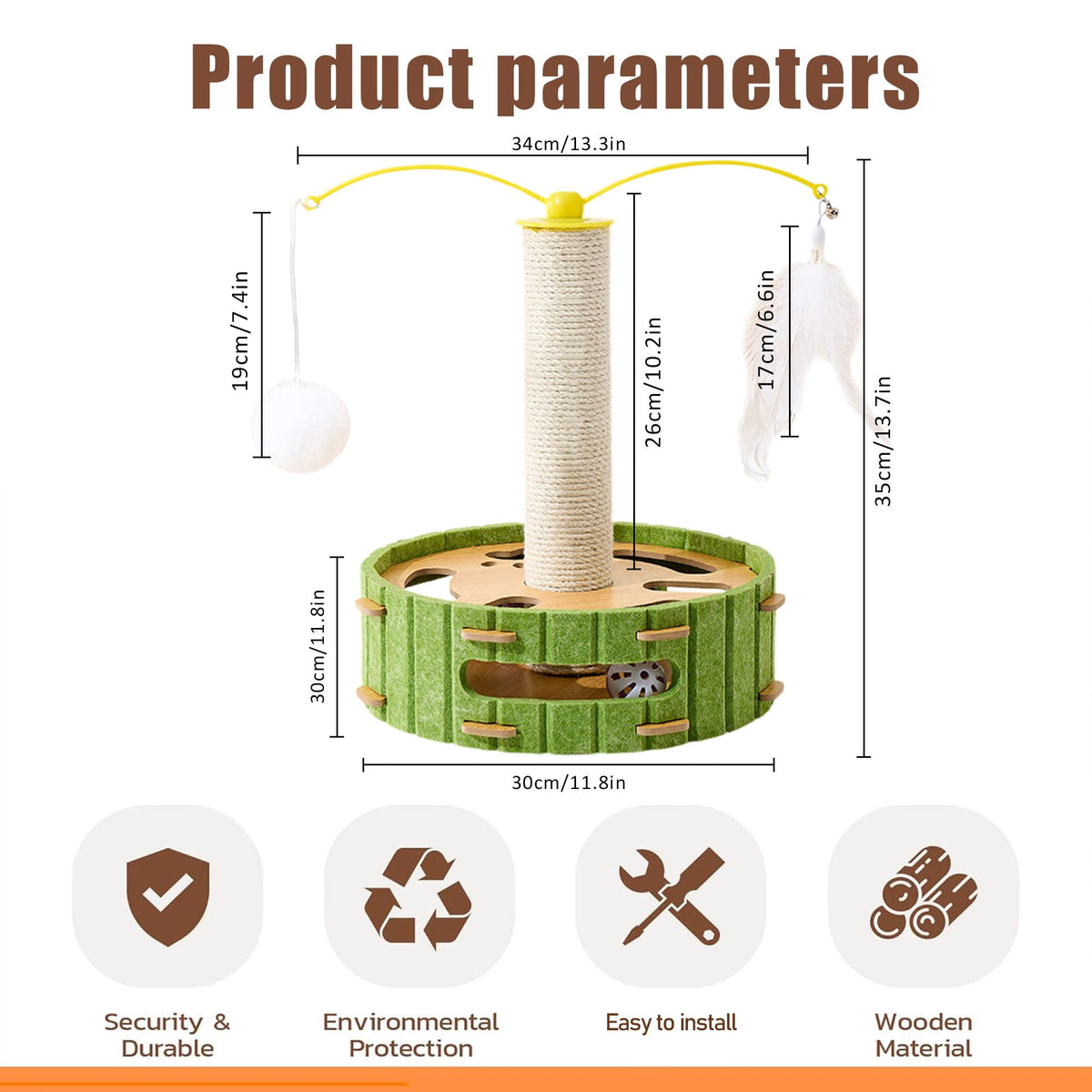 Product parameters

34cm/13.3in

19cm/7.4in

26cm/10.2in

17cm/6.6in

35cm/13.7in

30cm/11.8in

30cm/11.8in

Security & Durable

Environmental Protection

Easy to install

Wooden Material