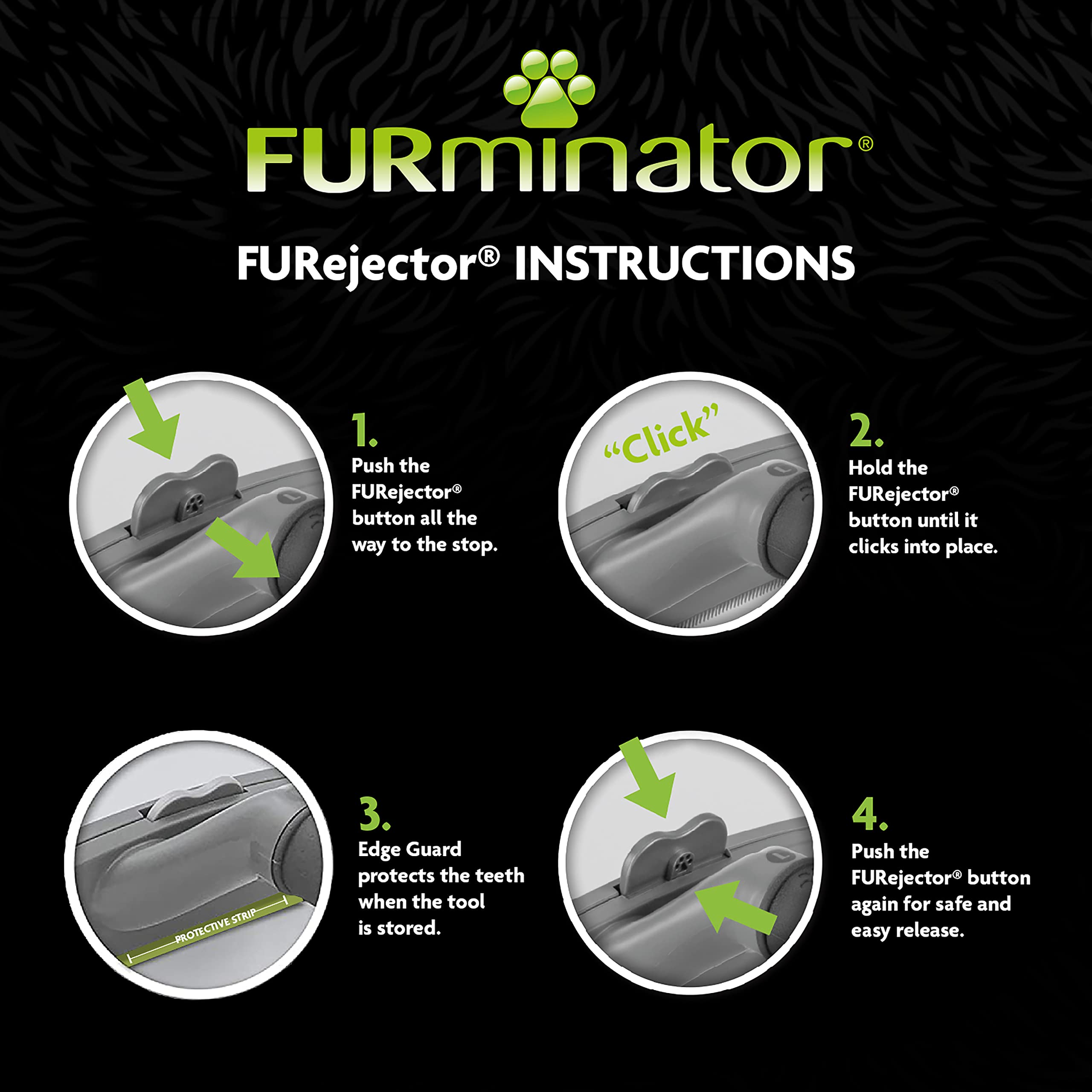 FURminator®

FURejector® INSTRUCTIONS

1.
Push the FURejector® button all the way to the stop.

"Click"

2.
Hold the FURejector® button until it clicks into place.

PROTECTIVE STRIP

3.
Edge Guard protects the teeth when the tool is stored.

4.
Push the FURejector® button again for safe and easy release.