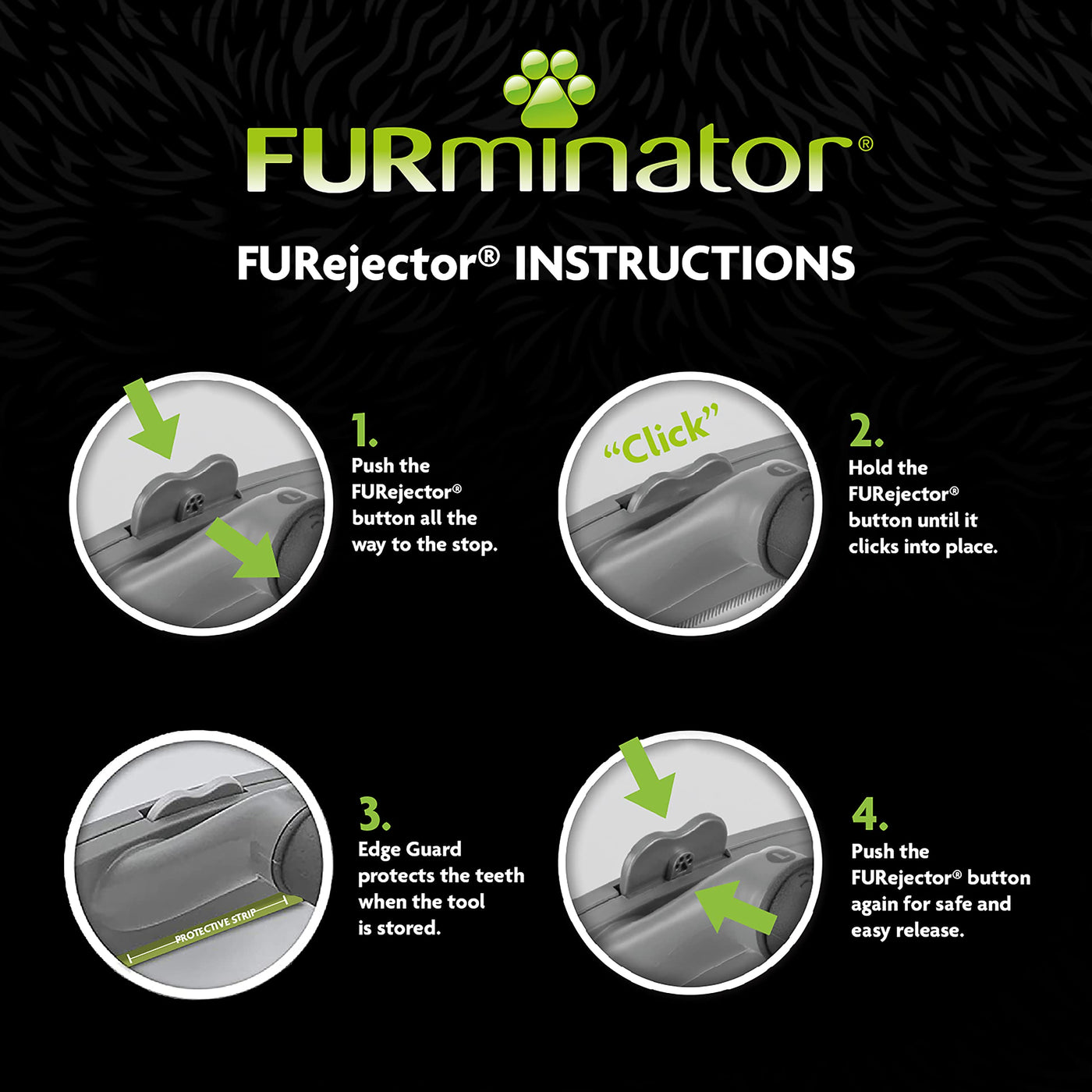 FURminator®

FURejector® INSTRUCTIONS

1.
Push the FURejector® button all the way to the stop.

"Click"

2.
Hold the FURejector® button until it clicks into place.

PROTECTIVE STRIP

3.
Edge Guard protects the teeth when the tool is stored.

4.
Push the FURejector® button again for safe and easy release.