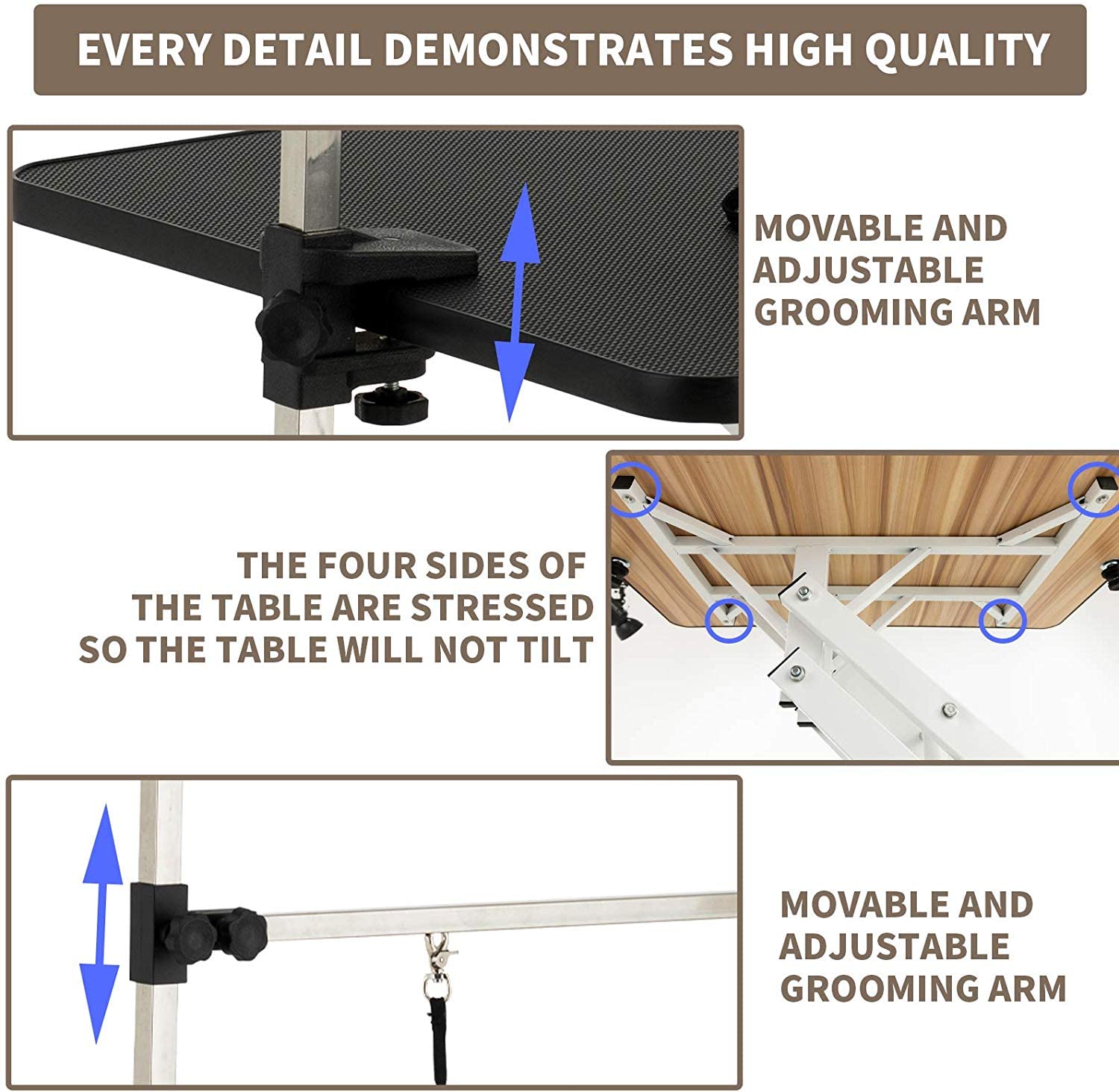 EVERY DETAIL DEMONSTRATES HIGH QUALITY

MOVABLE AND ADJUSTABLE GROOMING ARM

THE FOUR SIDES OF THE TABLE ARE STRESSED SO THE TABLE WILL NOT TILT

MOVABLE AND ADJUSTABLE GROOMING ARM