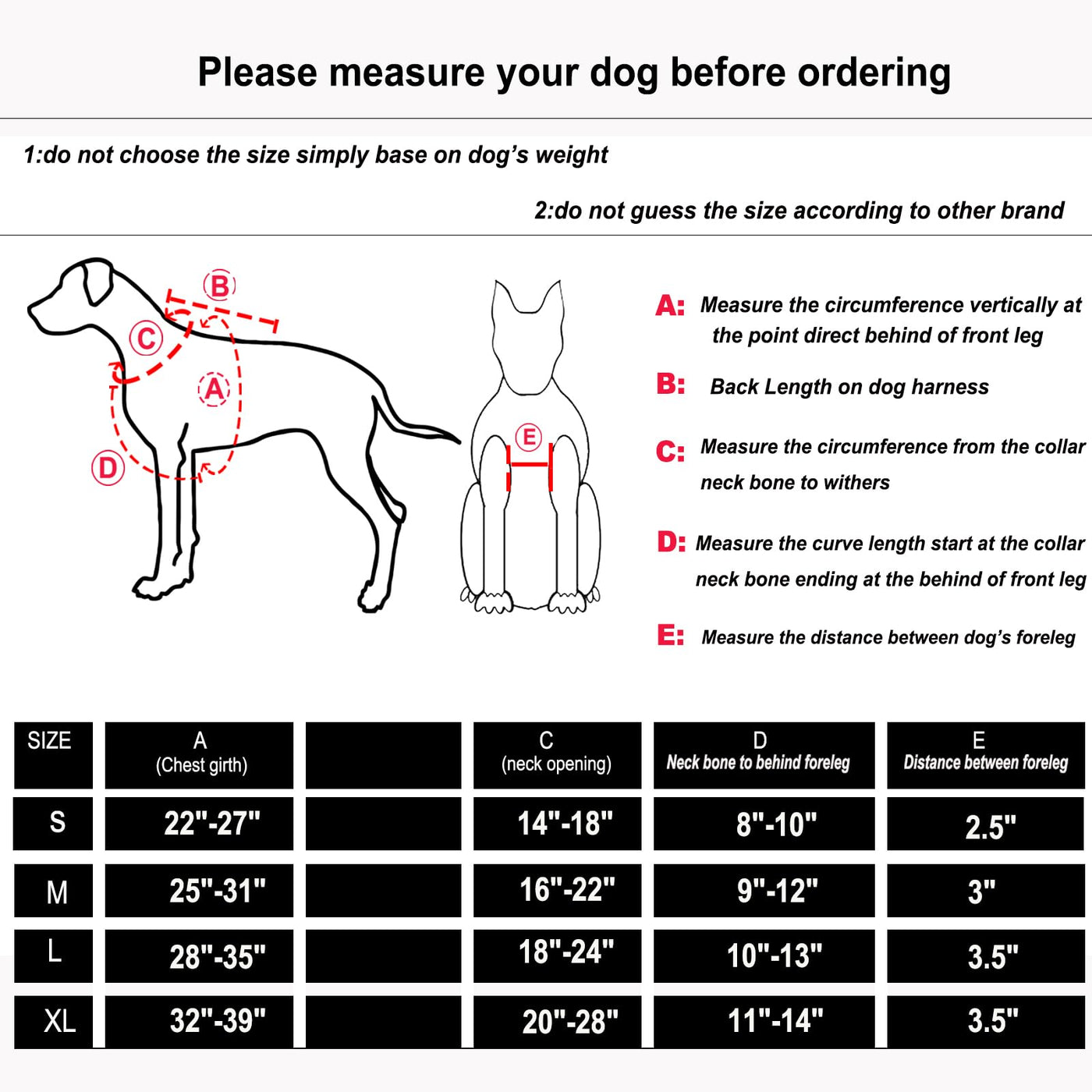 Please measure your dog before ordering

1:do not choose the size simply base on dog's weight

2:do not guess the size according to other brand

B

C

A

D

E

A: Measure the circumference vertically at the point direct behind of front leg

B: Back Length on dog harness

C: Measure the circumference from the collar neck bone to withers

D: Measure the curve length start at the collar neck bone ending at the behind of front leg

E: Measure the distance between dog's foreleg

| SIZE | A (Chest girth) | | C (neck opening) | D Neck bone to behind foreleg | E Distance between foreleg |
|---|---|---|---|---|---|
| S | 22"-27" | | 14"-18" | 8"-10" | 2.5" |
| M | 25"-31" | | 16"-22" | 9"-12" | 3" |
| L | 28"-35" | | 18"-24" | 10"-13" | 3.5" |
| XL | 32"-39" | | 20"-28" | 11"-14" | 3.5" |