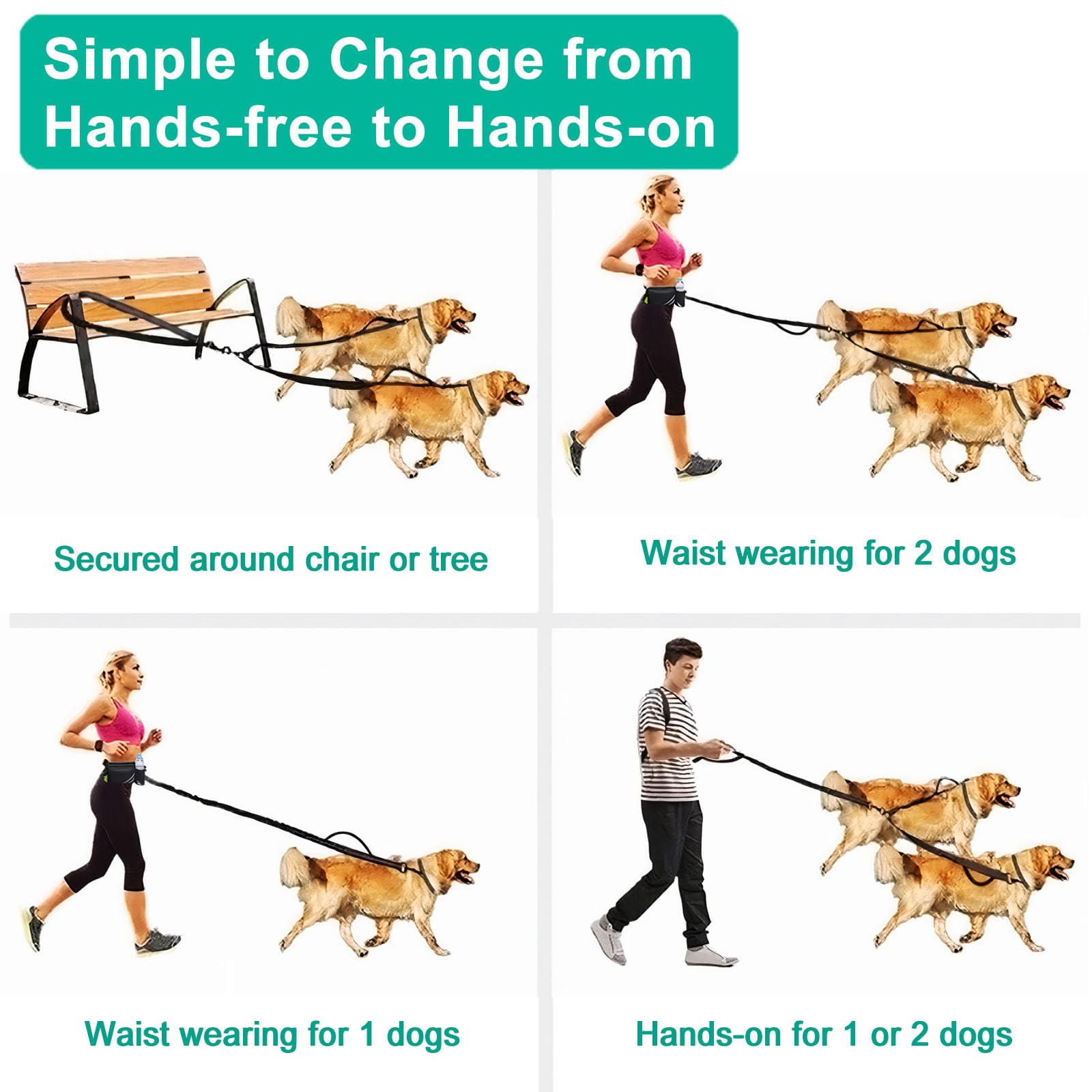 Simple to Change from Hands-free to Hands-on

Secured around chair or tree

Waist wearing for 2 dogs

Waist wearing for 1 dogs

Hands-on for 1 or 2 dogs