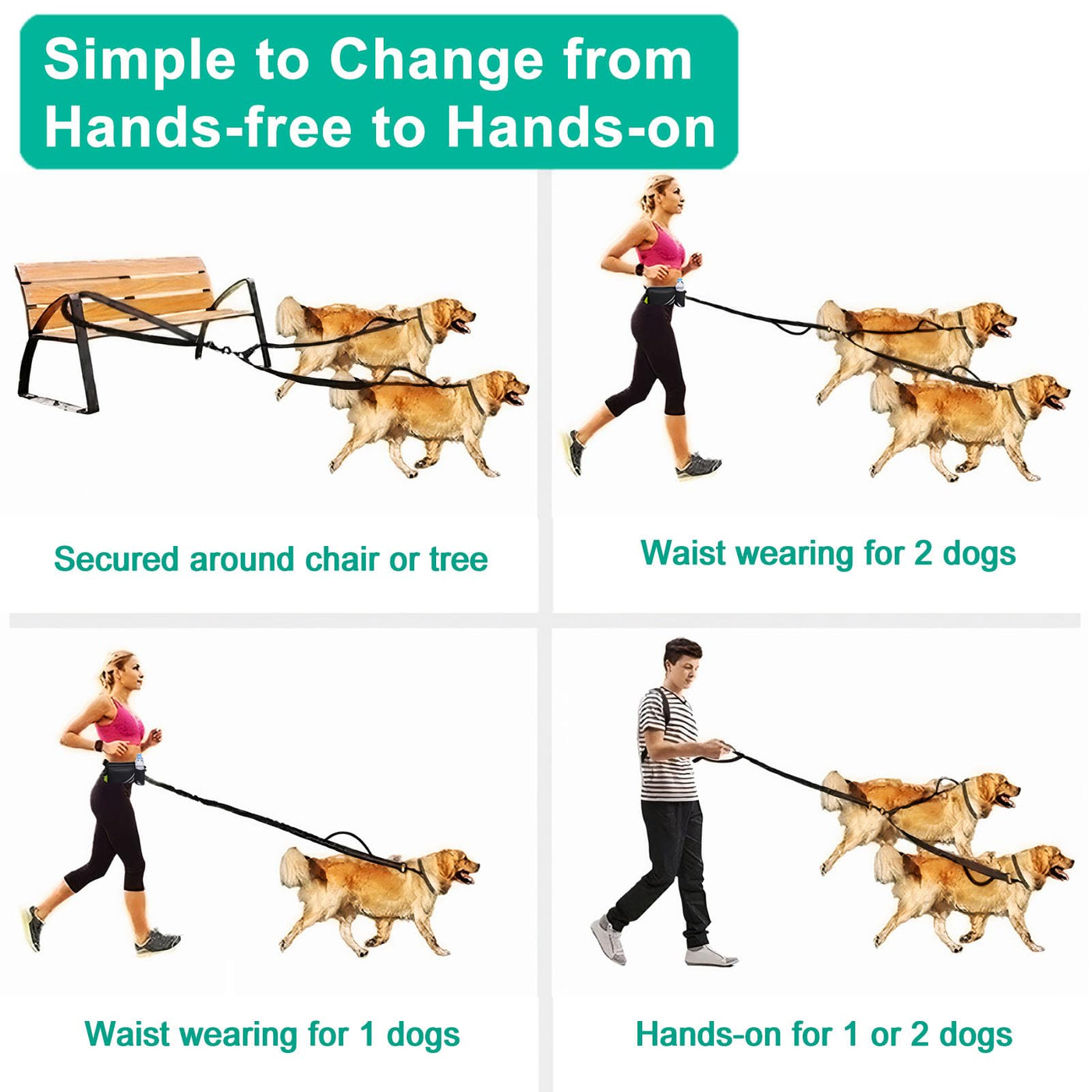 Simple to Change from Hands-free to Hands-on

Secured around chair or tree

Waist wearing for 2 dogs

Waist wearing for 1 dogs

Hands-on for 1 or 2 dogs