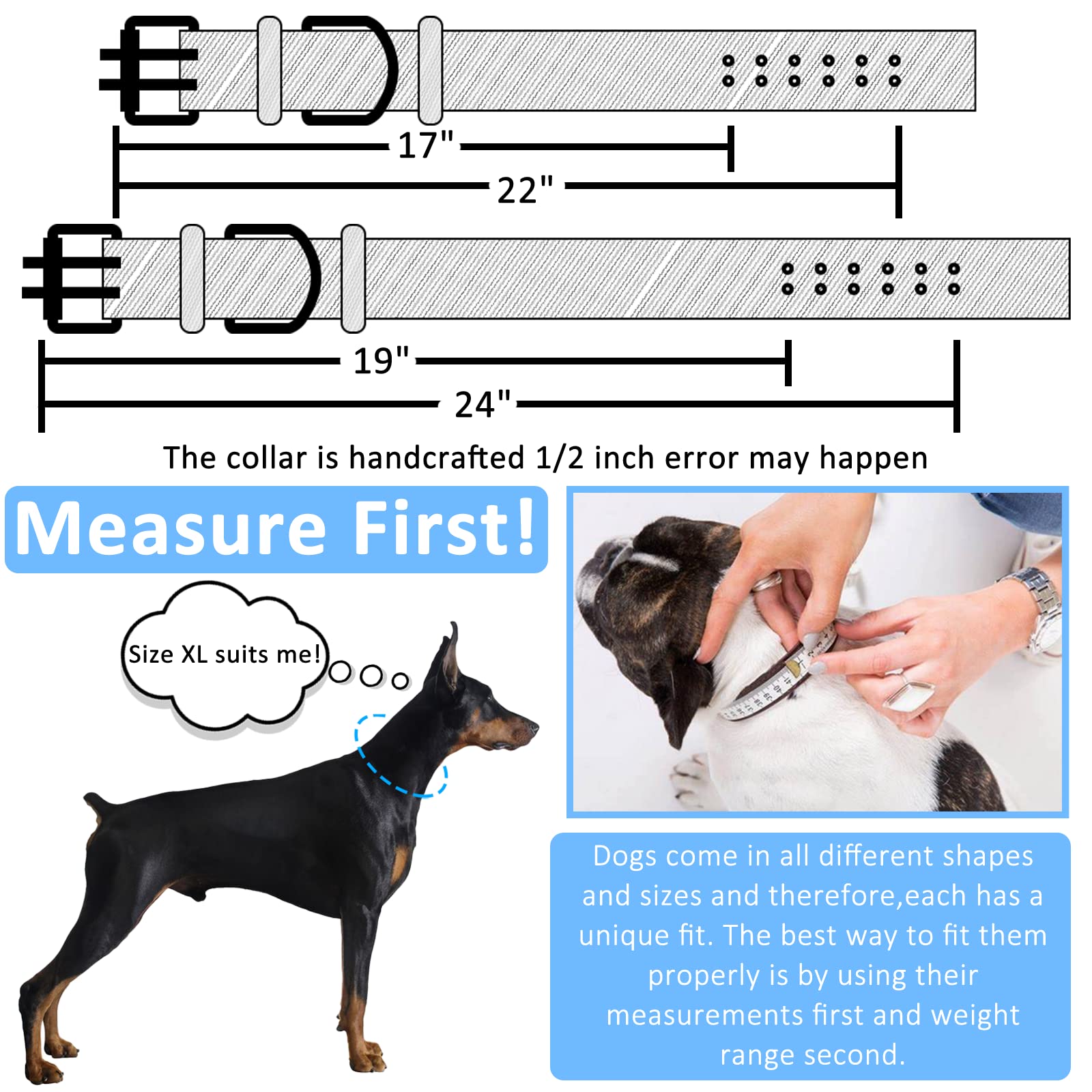 17"

22"

19"

24"

The collar is handcrafted 1/2 inch error may happen

Measure First!

Size XL suits me!

Dogs come in all different shapes and sizes and therefore,each has a unique fit. The best way to fit them properly is by using their measurements first and weight range second.