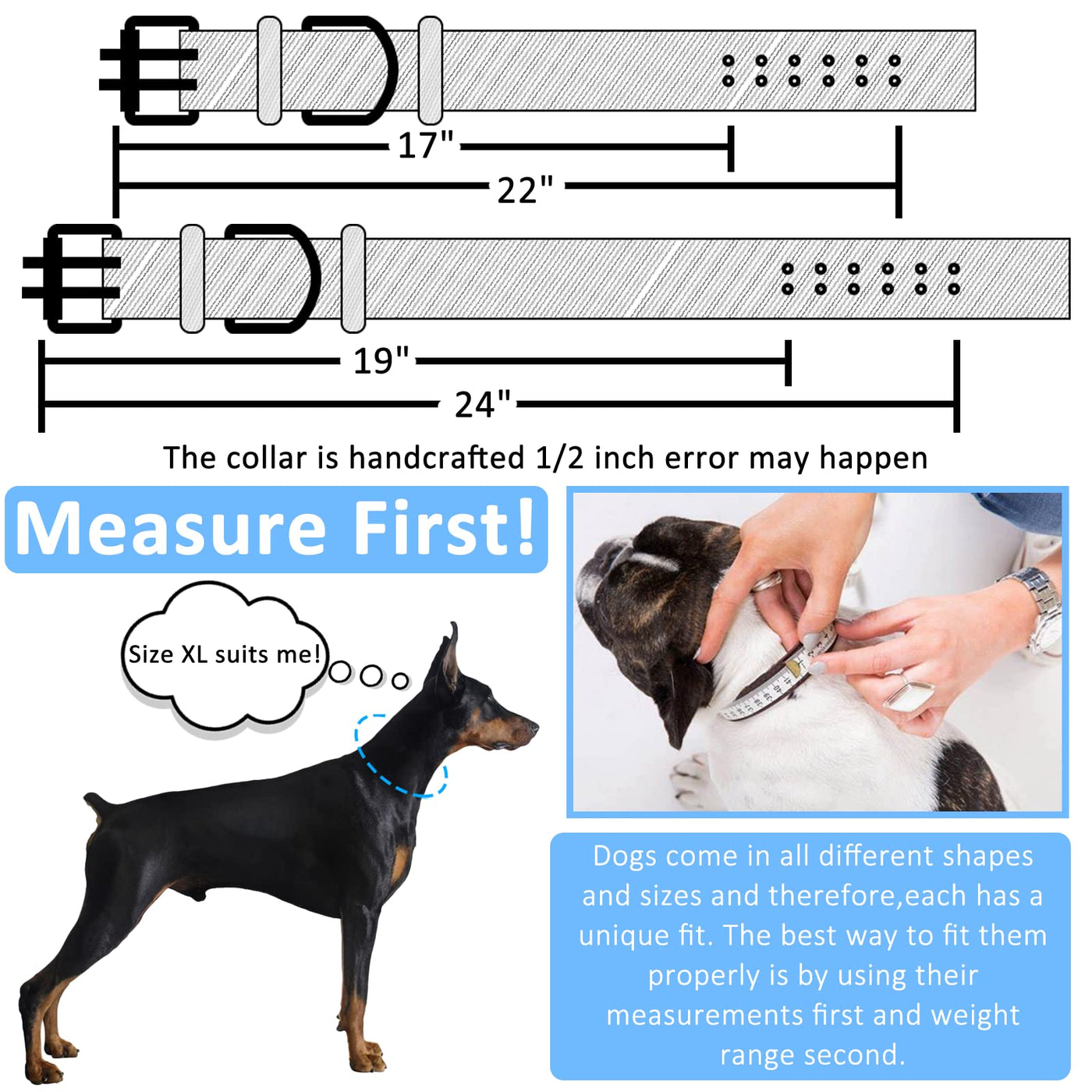 17"

22"

19"

24"

The collar is handcrafted 1/2 inch error may happen

Measure First!

Size XL suits me!

Dogs come in all different shapes and sizes and therefore,each has a unique fit. The best way to fit them properly is by using their measurements first and weight range second.