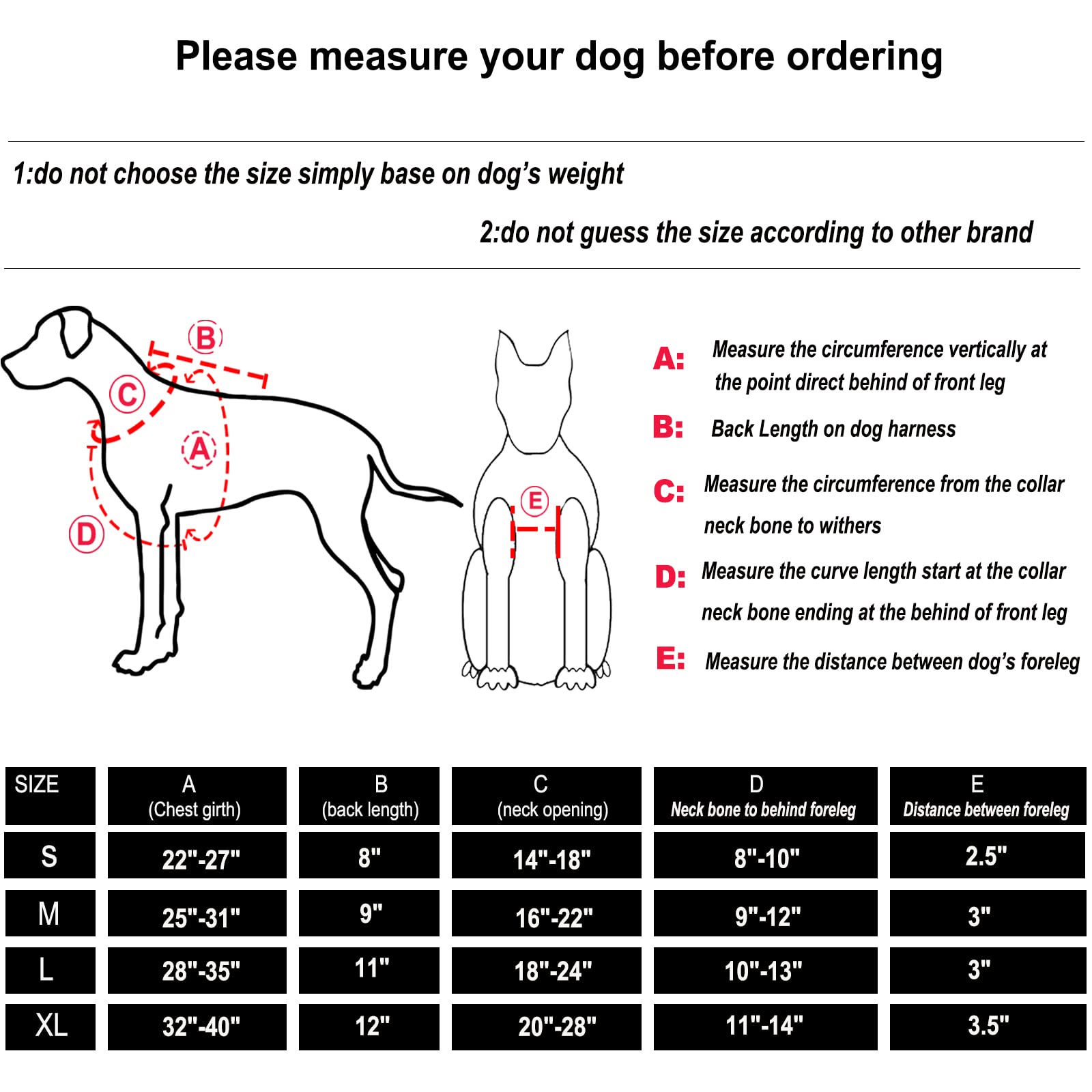 Please measure your dog before ordering

1:do not choose the size simply base on dog's weight

2:do not guess the size according to other brand

B

C

A

D

E

A: Measure the circumference vertically at the point direct behind of front leg

B: Back Length on dog harness

C: Measure the circumference from the collar neck bone to withers

D: Measure the curve length start at the collar neck bone ending at the behind of front leg

E: Measure the distance between dog's foreleg

| SIZE | A (Chest girth) | B (back length) | C (neck opening) | D Neck bone to behind foreleg | E Distance between foreleg |
|---|---|---|---|---|---|
| S | 22"-27" | 8" | 14"-18" | 8"-10" | 2.5" |
| M | 25"-31" | 9" | 16"-22" | 9"-12" | 3" |
| L | 28"-35" | 11" | 18"-24" | 10"-13" | 3" |
| XL | 32"-40" | 12" | 20"-28" | 11"-14" | 3.5" |