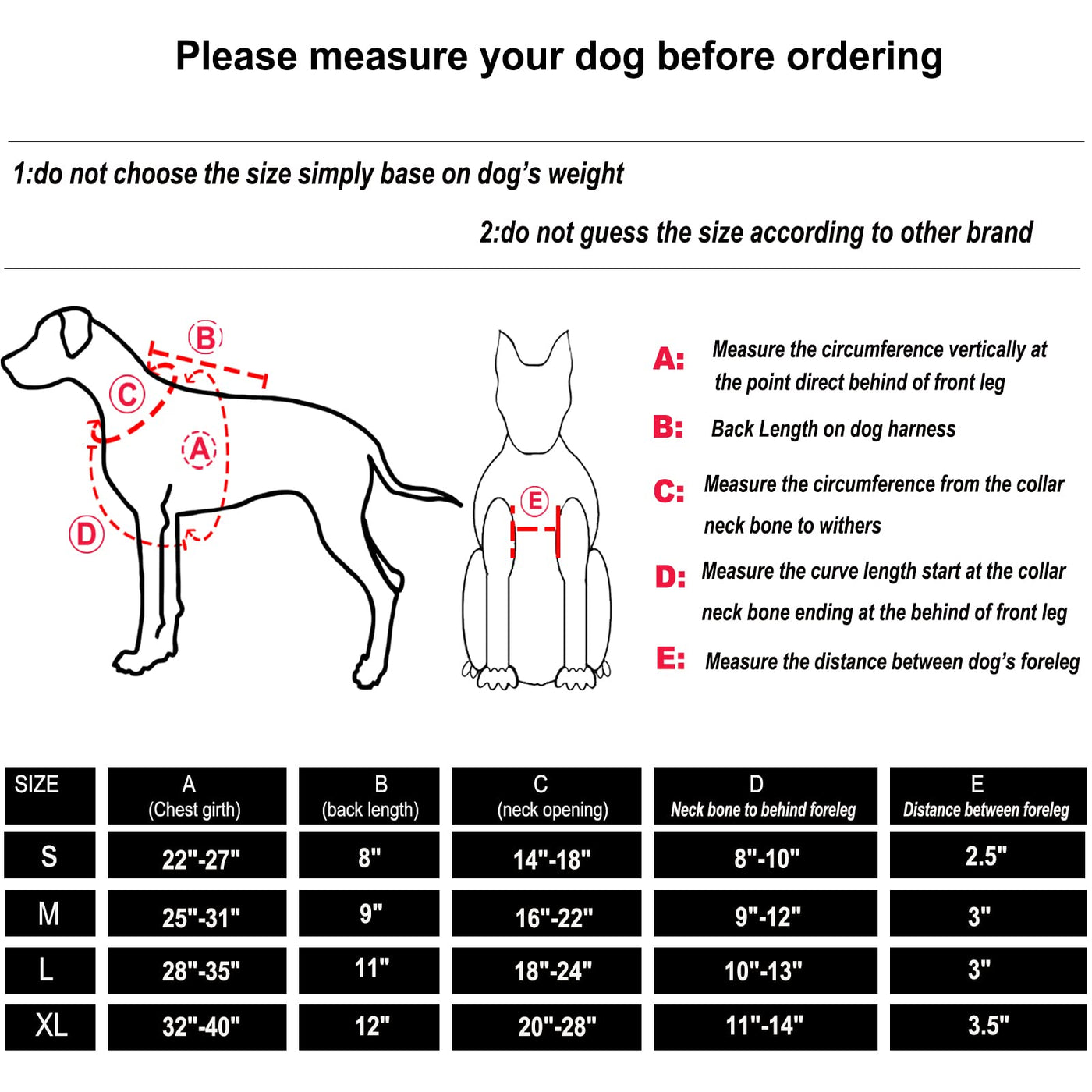 Please measure your dog before ordering

1:do not choose the size simply base on dog's weight

2:do not guess the size according to other brand

B

C

A

D

E

A: Measure the circumference vertically at the point direct behind of front leg

B: Back Length on dog harness

C: Measure the circumference from the collar neck bone to withers

D: Measure the curve length start at the collar neck bone ending at the behind of front leg

E: Measure the distance between dog's foreleg

| SIZE | A (Chest girth) | B (back length) | C (neck opening) | D Neck bone to behind foreleg | E Distance between foreleg |
|---|---|---|---|---|---|
| S | 22"-27" | 8" | 14"-18" | 8"-10" | 2.5" |
| M | 25"-31" | 9" | 16"-22" | 9"-12" | 3" |
| L | 28"-35" | 11" | 18"-24" | 10"-13" | 3" |
| XL | 32"-40" | 12" | 20"-28" | 11"-14" | 3.5" |