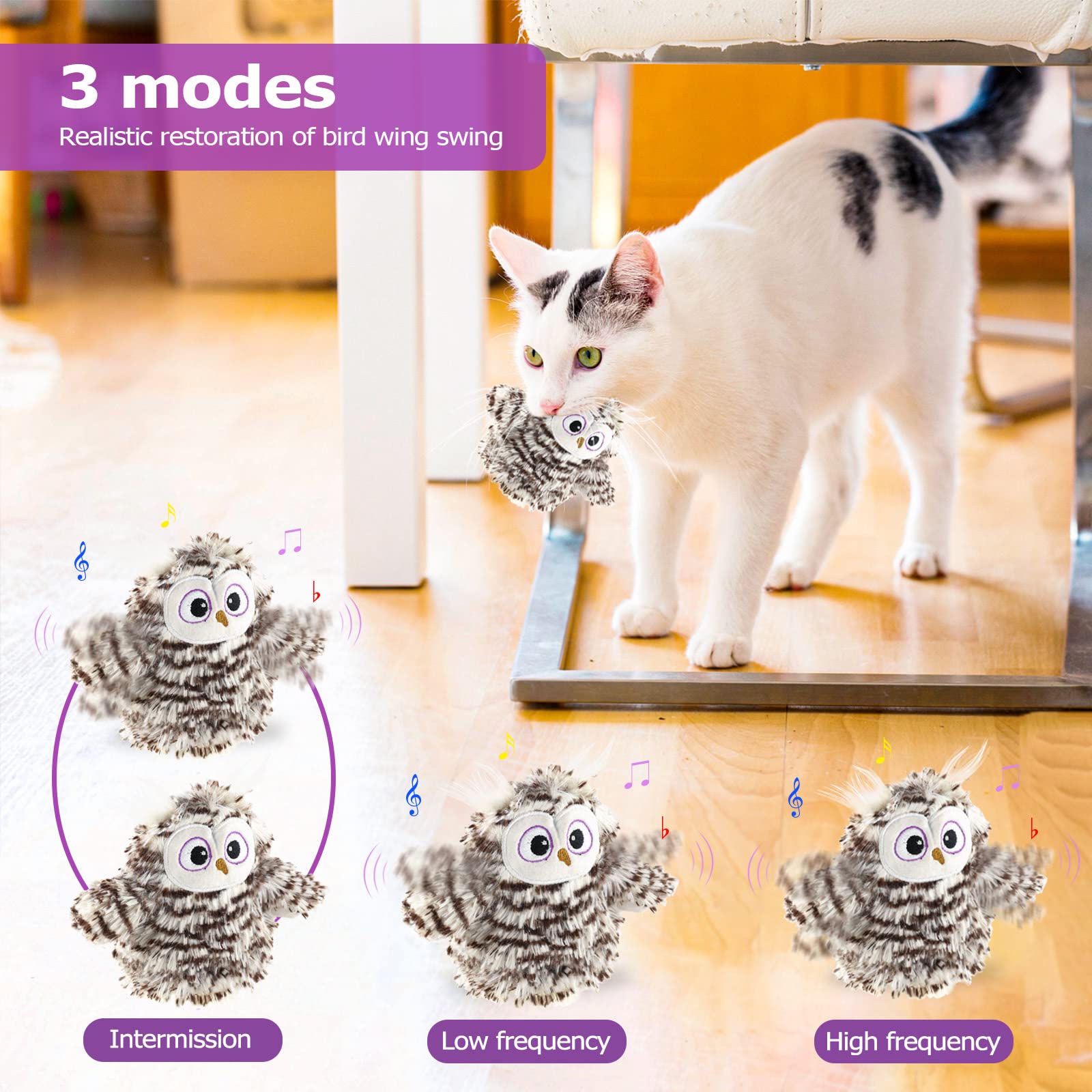 3 modes
Realistic restoration of bird wing swing

Intermission

Low frequency

High frequency