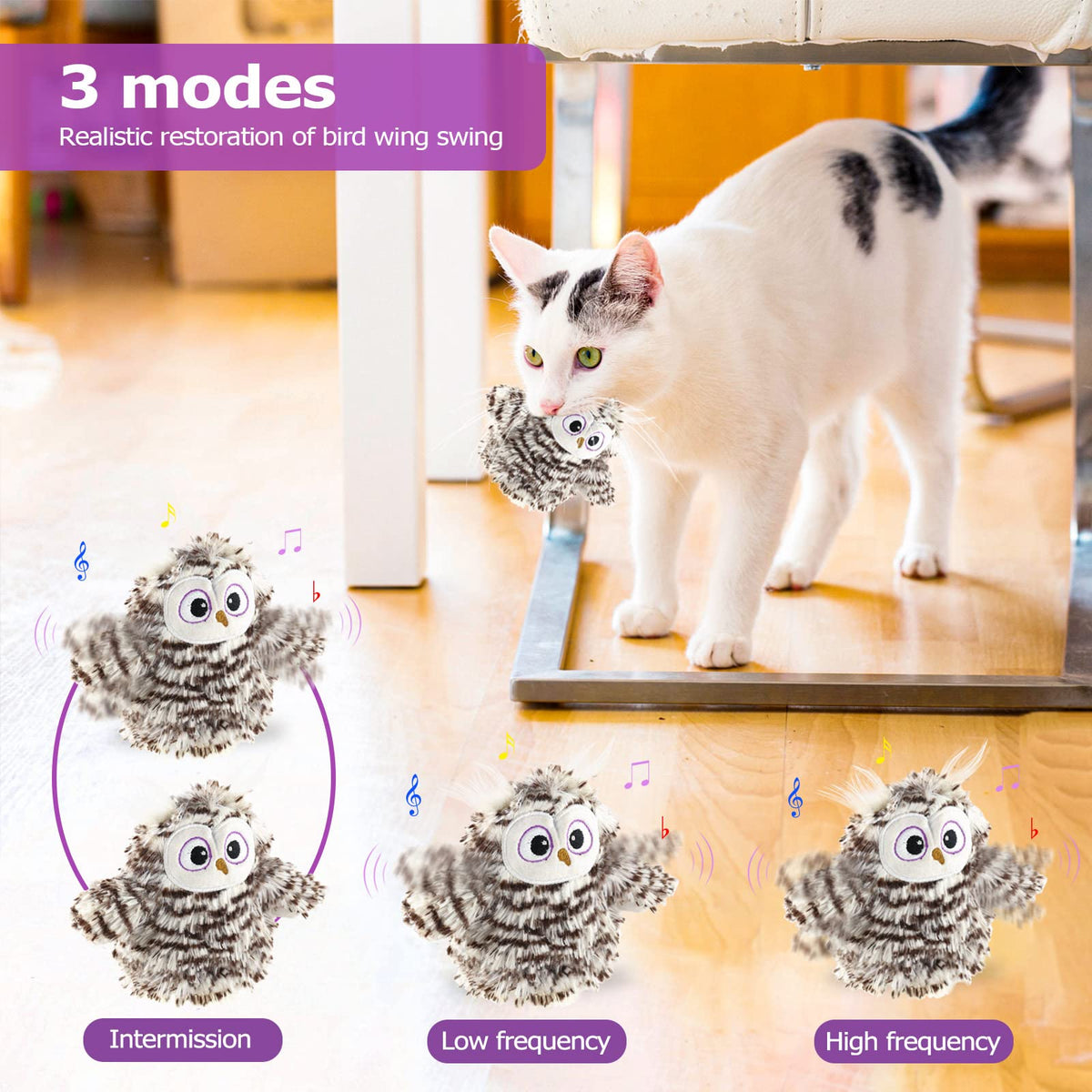 3 modes
Realistic restoration of bird wing swing

Intermission

Low frequency

High frequency