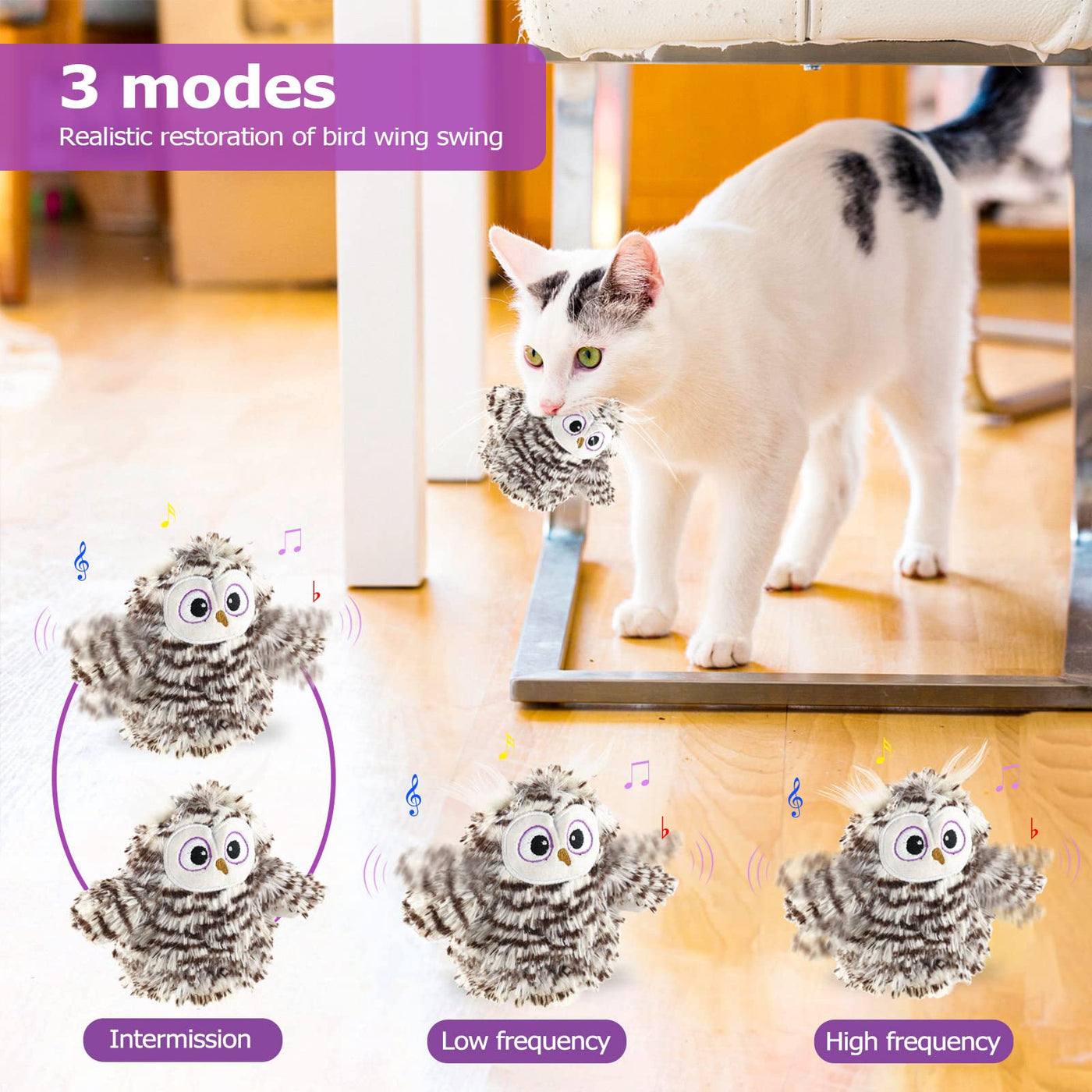 3 modes
Realistic restoration of bird wing swing

Intermission

Low frequency

High frequency