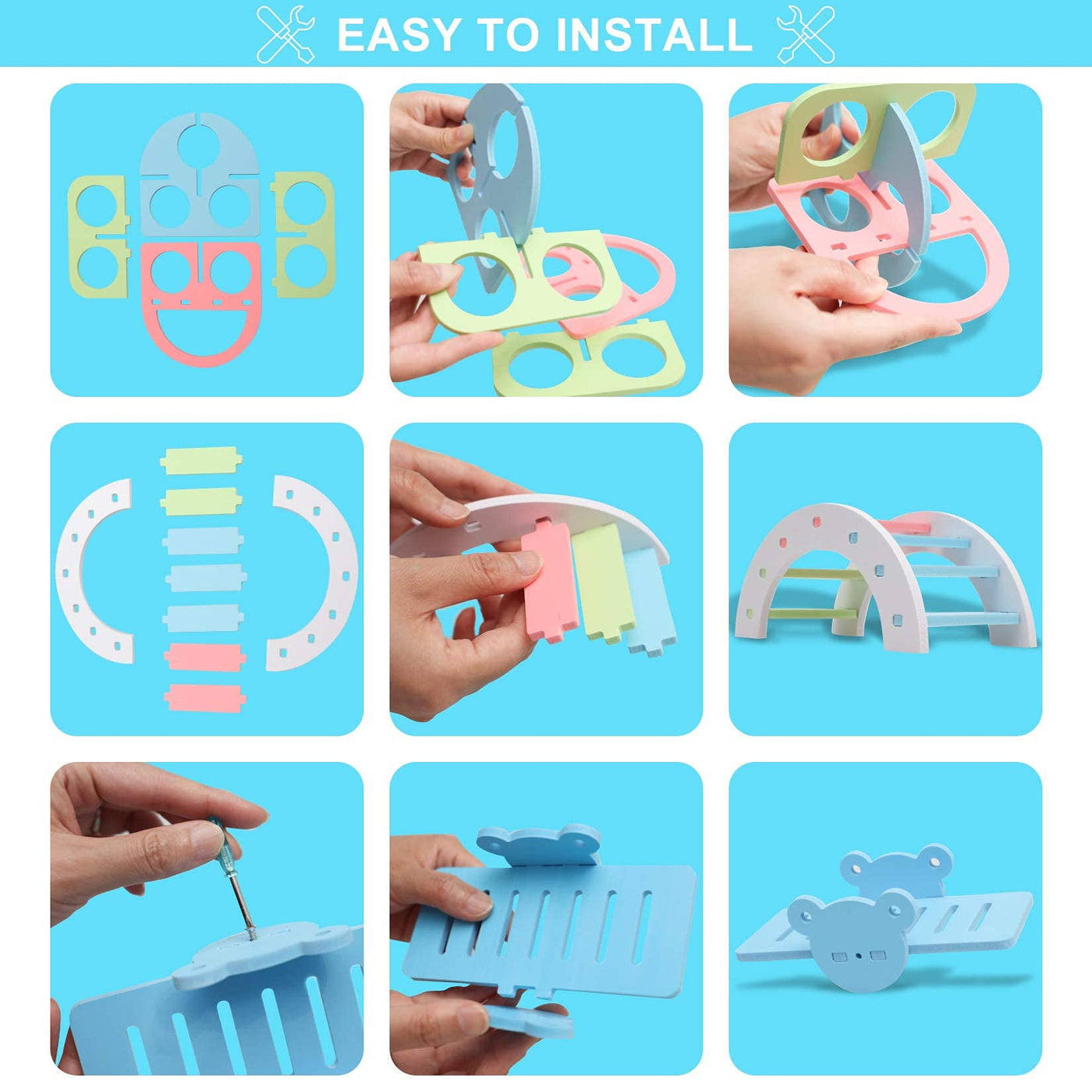 EASY TO INSTALL