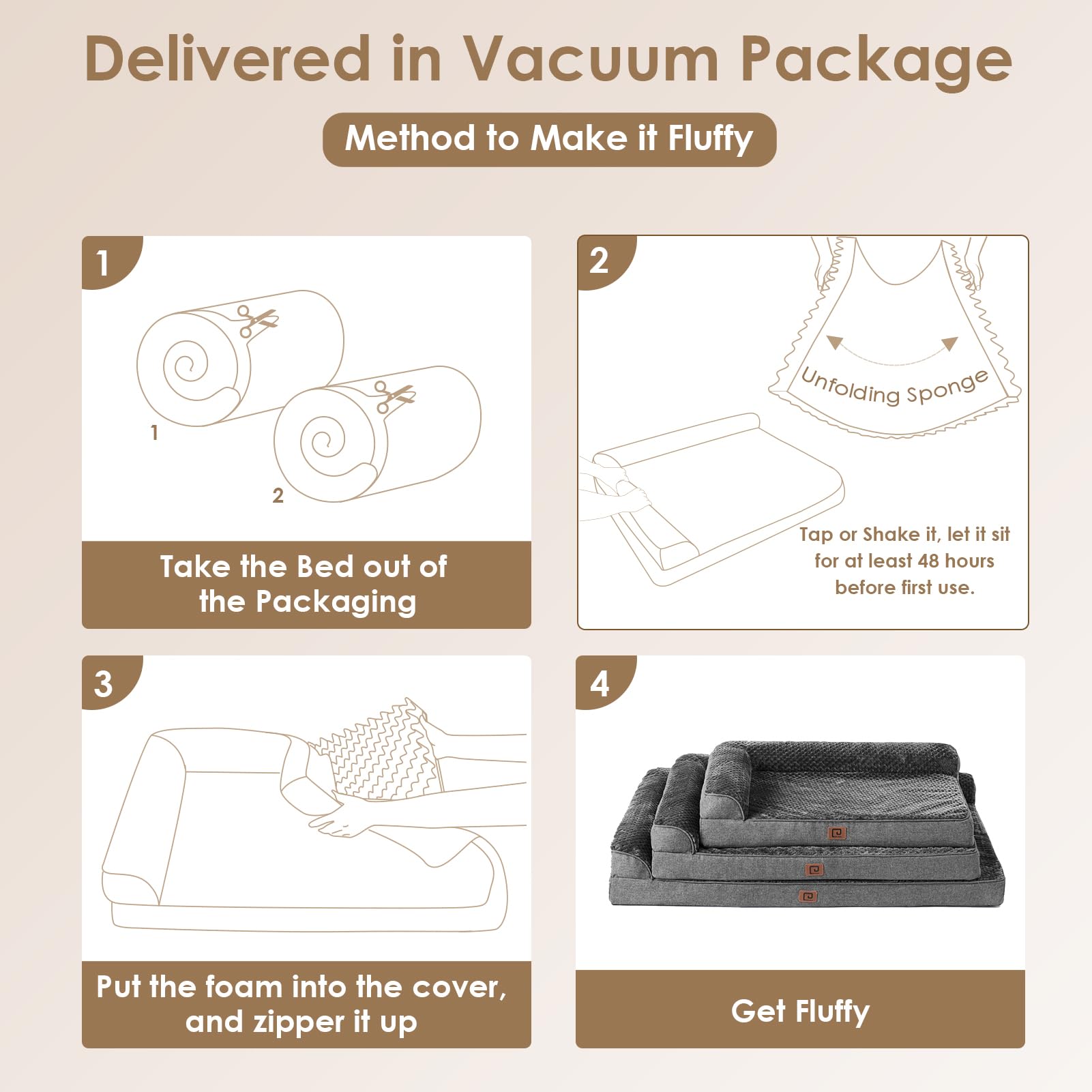 Delivered in Vacuum Package

Method to Make it Fluffy

1

1

2

Take the Bed out of the Packaging

2

Unfolding Sponge

Tap or Shake it, let it sit for at least 48 hours before first use.

3

Put the foam into the cover, and zipper it up

4

Get Fluffy