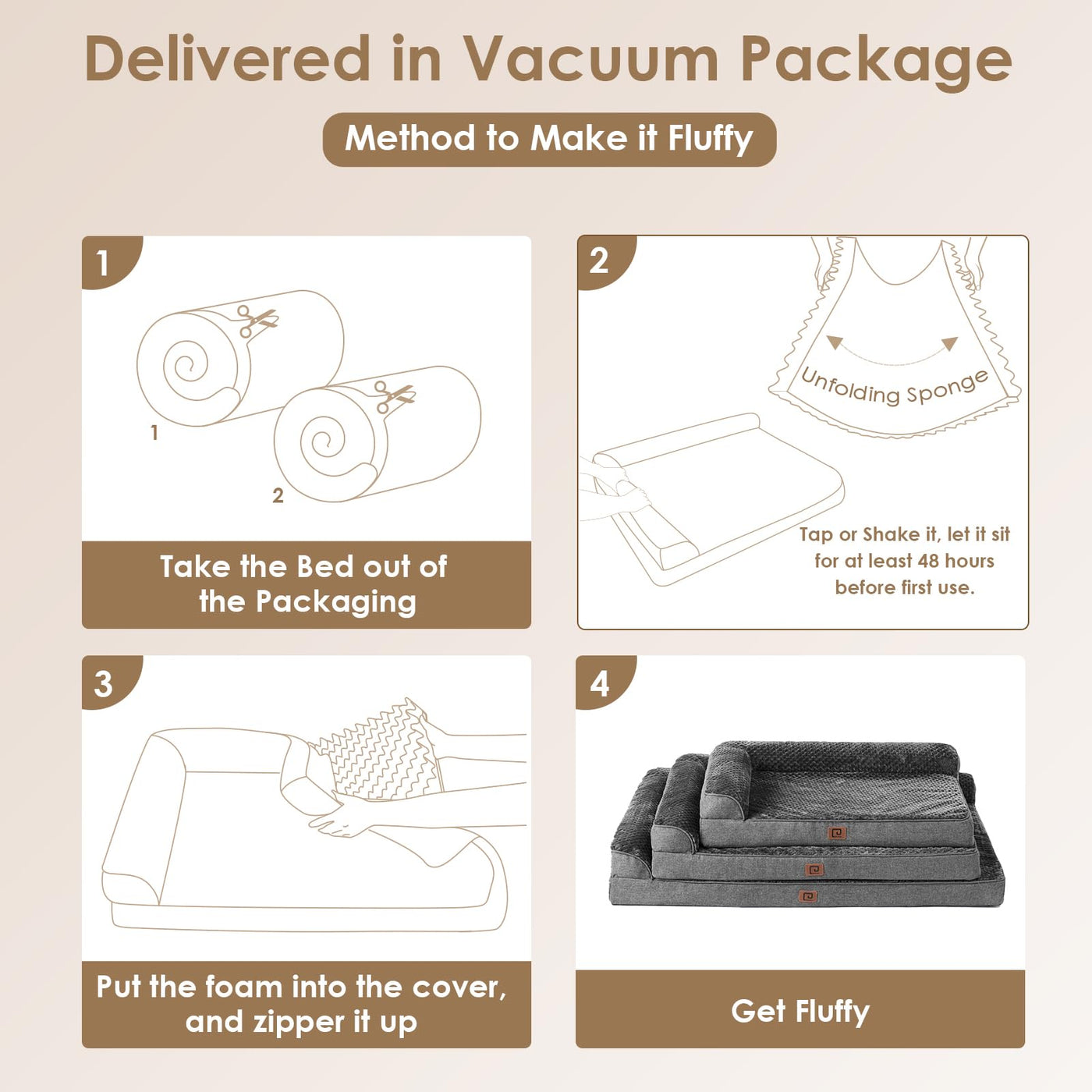 Delivered in Vacuum Package

Method to Make it Fluffy

1

1

2

Take the Bed out of the Packaging

2

Unfolding Sponge

Tap or Shake it, let it sit for at least 48 hours before first use.

3

Put the foam into the cover, and zipper it up

4

Get Fluffy