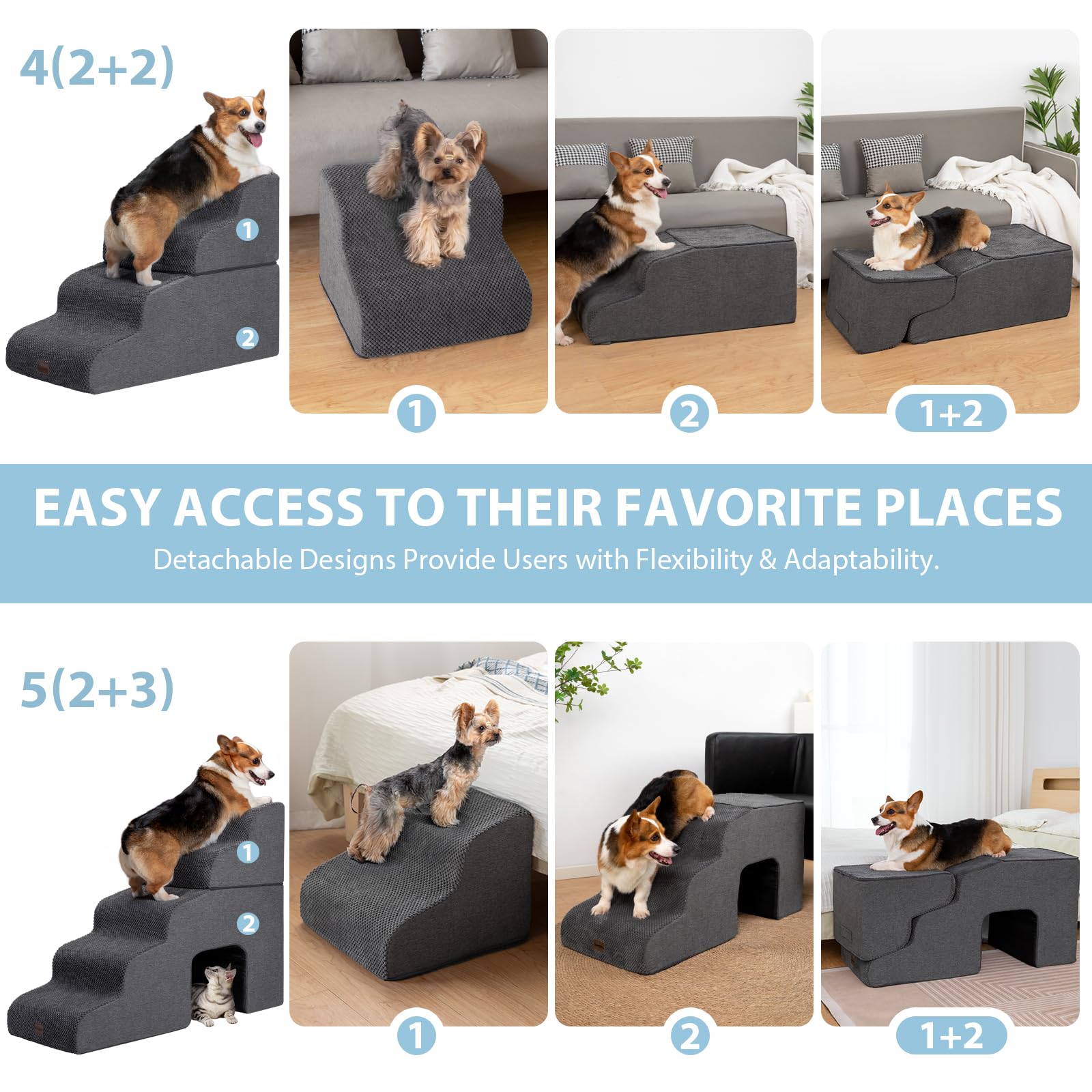 4(2+2)

1

2

1

2

1+2

EASY ACCESS TO THEIR FAVORITE PLACES

Detachable Designs Provide Users with Flexibility & Adaptability.

5(2+3)

1

2

1

2

1+2