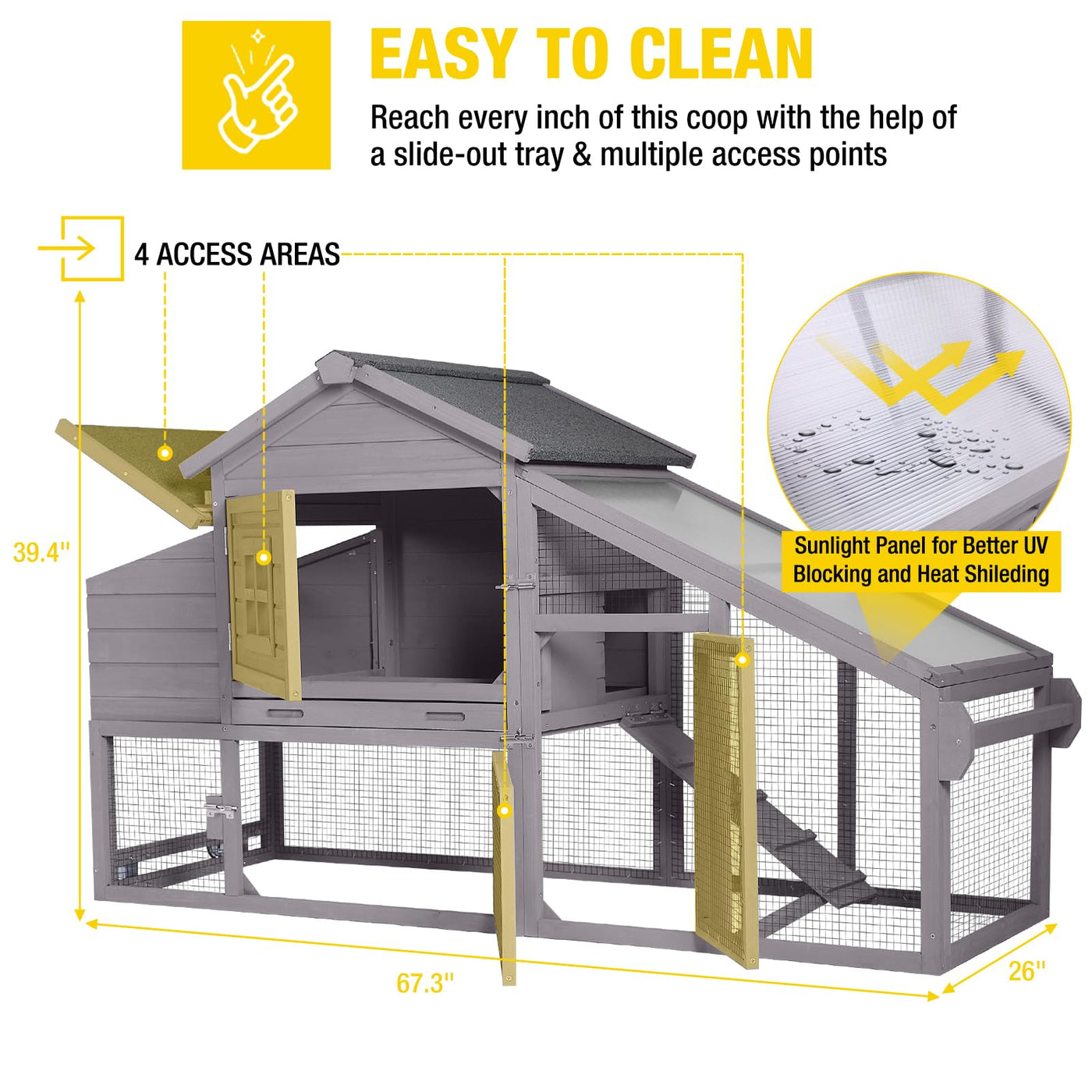 EASY TO CLEAN

Reach every inch of this coop with the help of a slide-out tray & multiple access points

4 ACCESS AREAS

Sunlight Panel for Better UV Blocking and Heat Shileding

39.4''

67.3''

26''