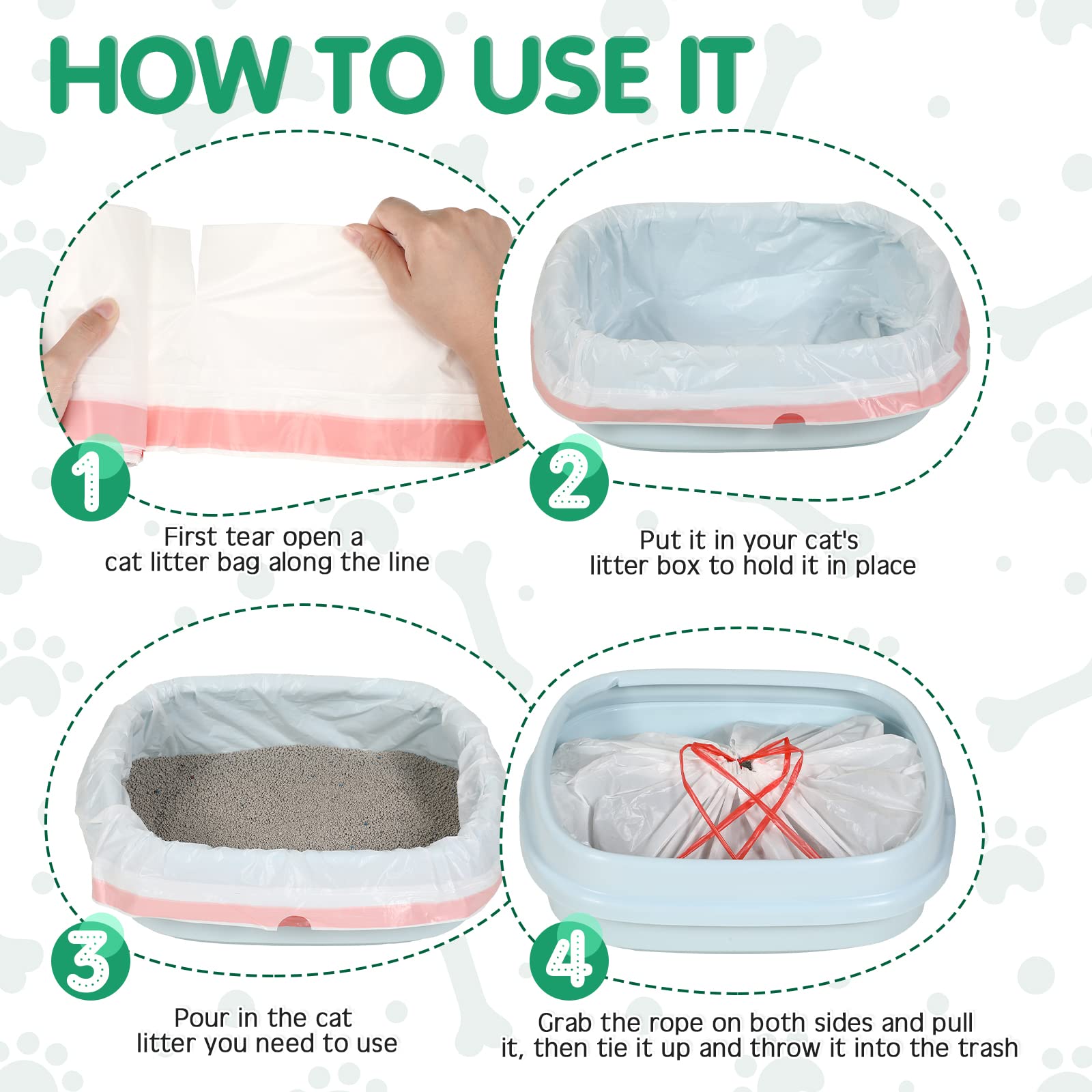 HOW TO USE IT

1

First tear open a cat litter bag along the line

2

Put it in your cat's litter box to hold it in place

3

Pour in the cat litter you need to use

4

Grab the rope on both sides and pull it, then tie it up and throw it into the trash