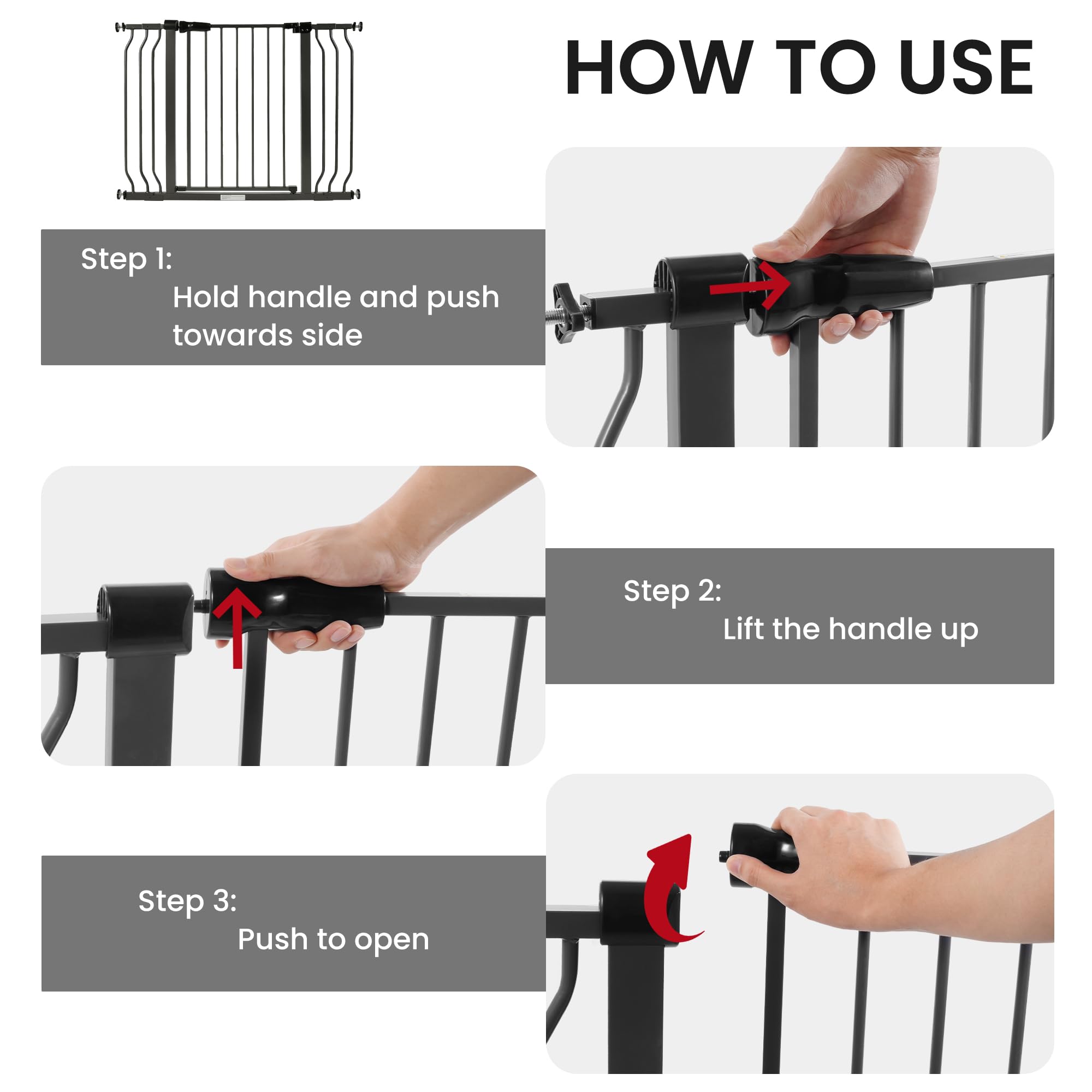 HOW TO USE

Step 1:
Hold handle and push towards side

Step 2:
Lift the handle up

Step 3:
Push to open