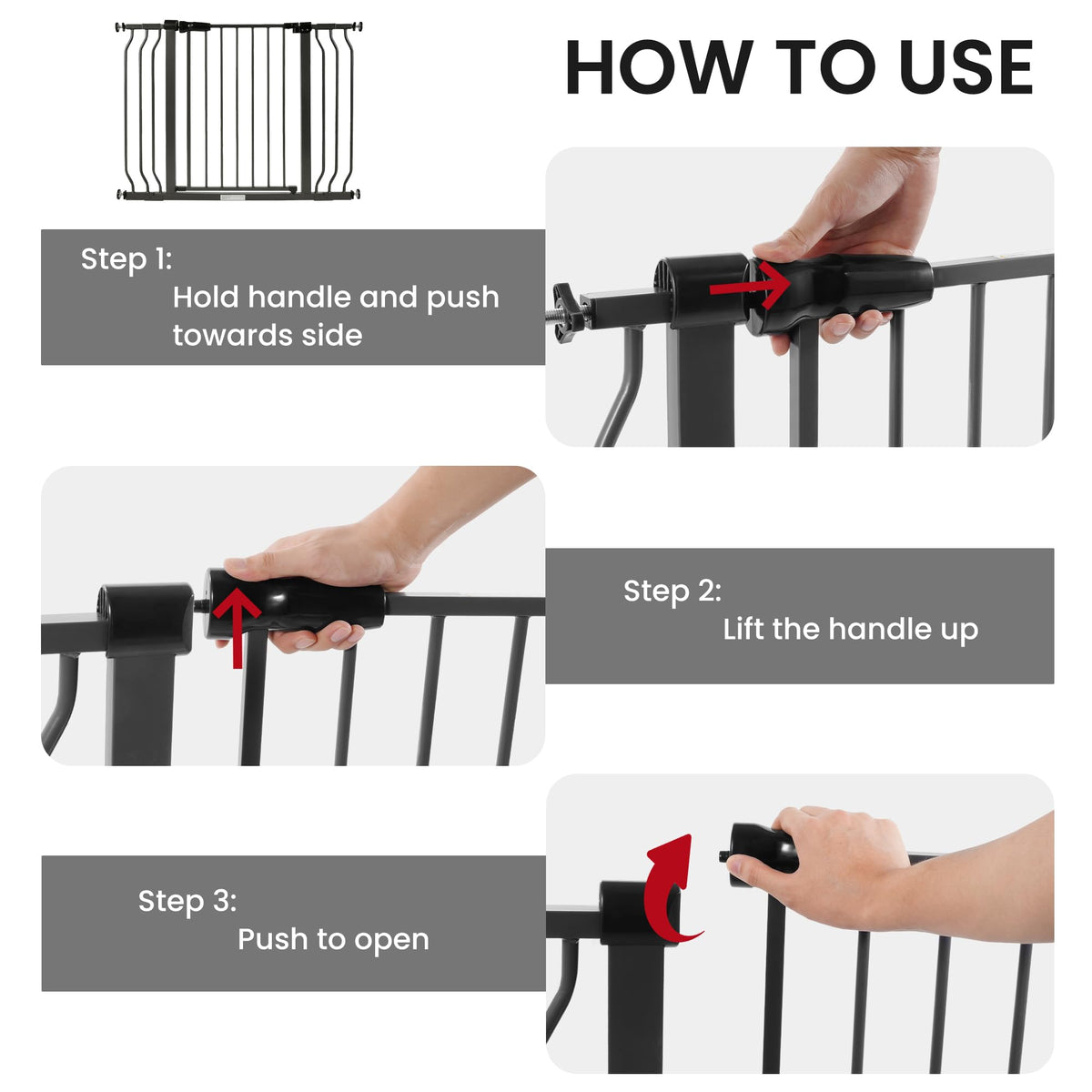 HOW TO USE

Step 1:
Hold handle and push towards side

Step 2:
Lift the handle up

Step 3:
Push to open