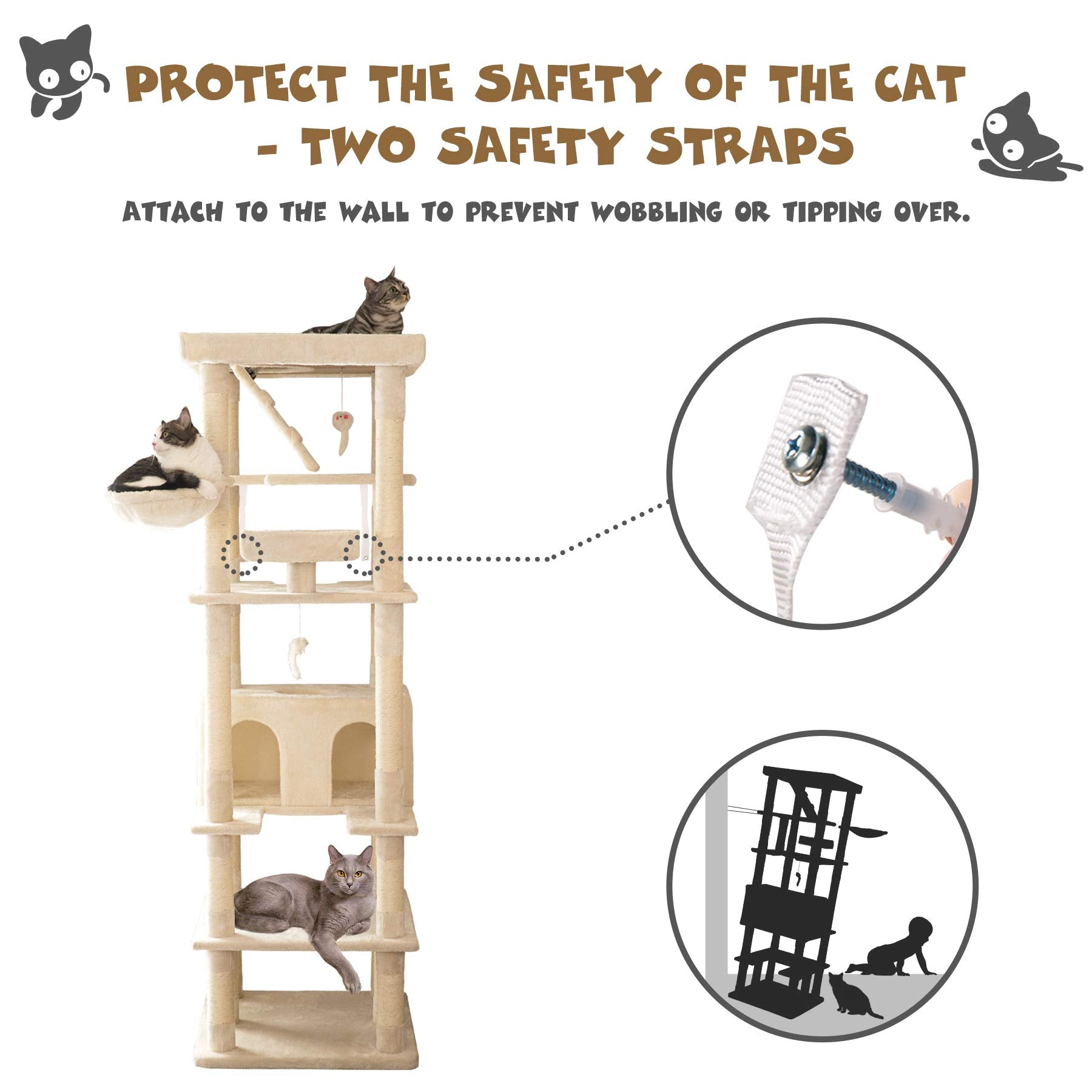 PROTECT THE SAFETY OF THE CAT - TWO SAFETY STRAPS

ATTACH TO THE WALL TO PREVENT WOBBLING OR TIPPING OVER.