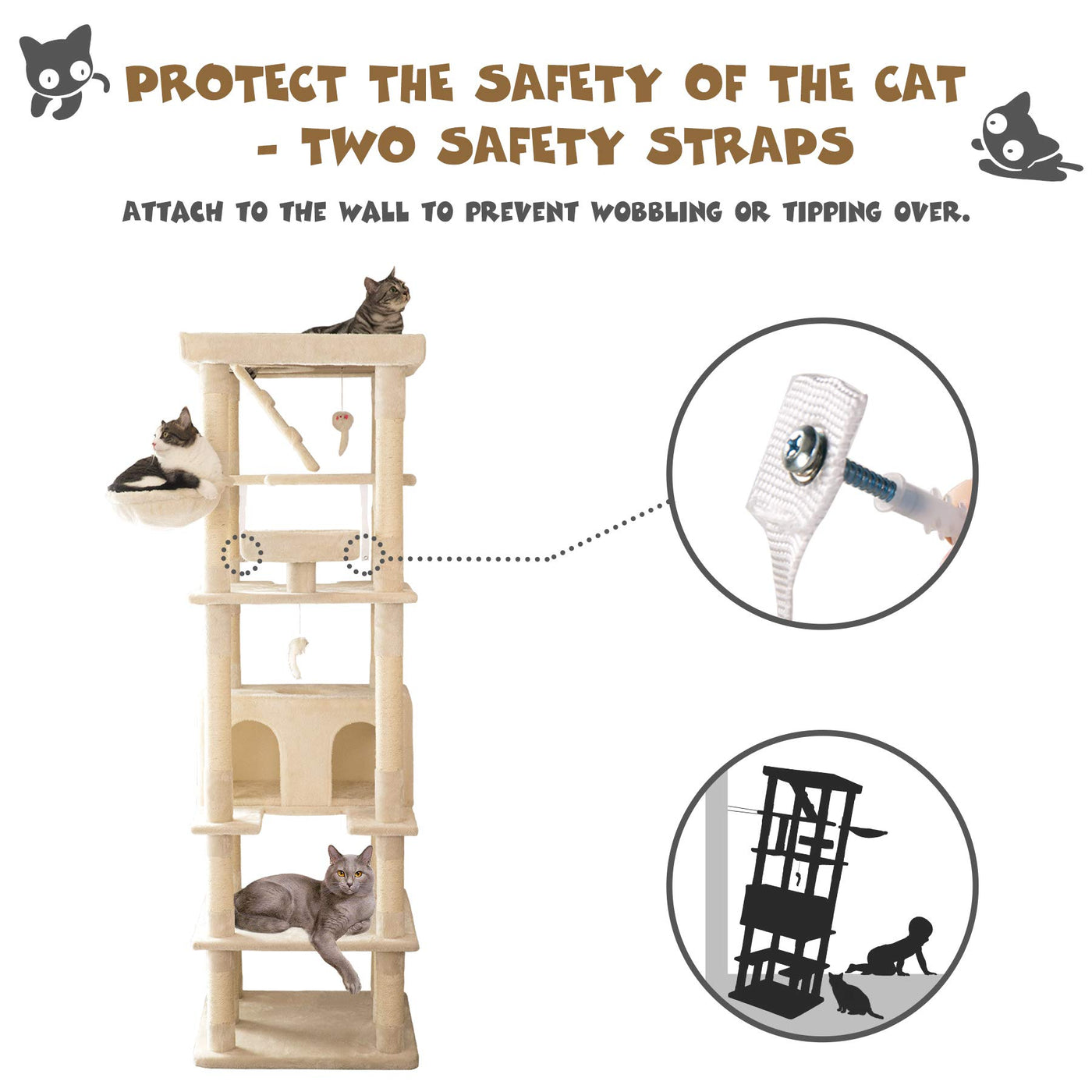 PROTECT THE SAFETY OF THE CAT - TWO SAFETY STRAPS

ATTACH TO THE WALL TO PREVENT WOBBLING OR TIPPING OVER.