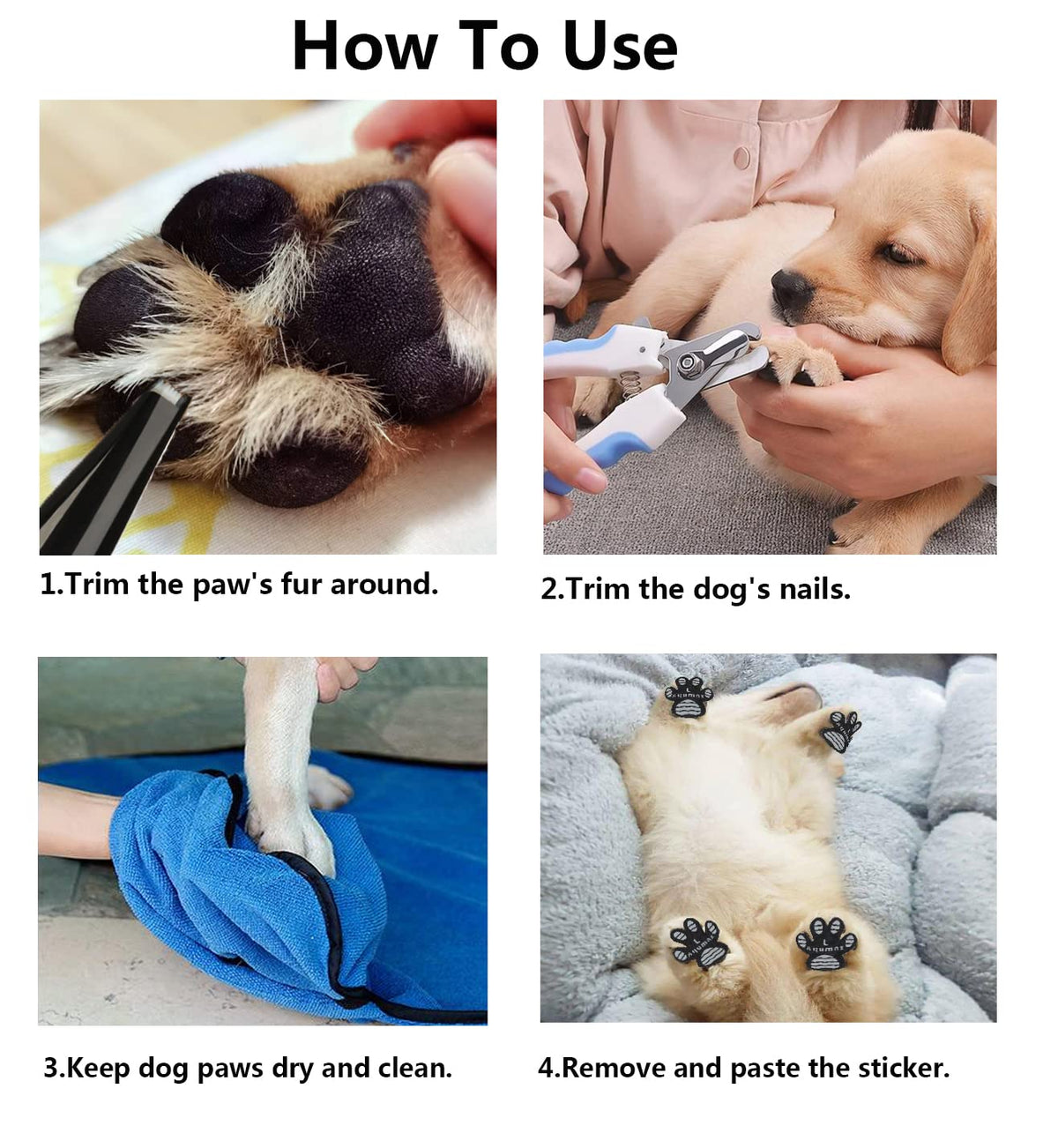 How To Use

1.Trim the paw's fur around.

2.Trim the dog's nails.

3.Keep dog paws dry and clean.

4.Remove and paste the sticker.