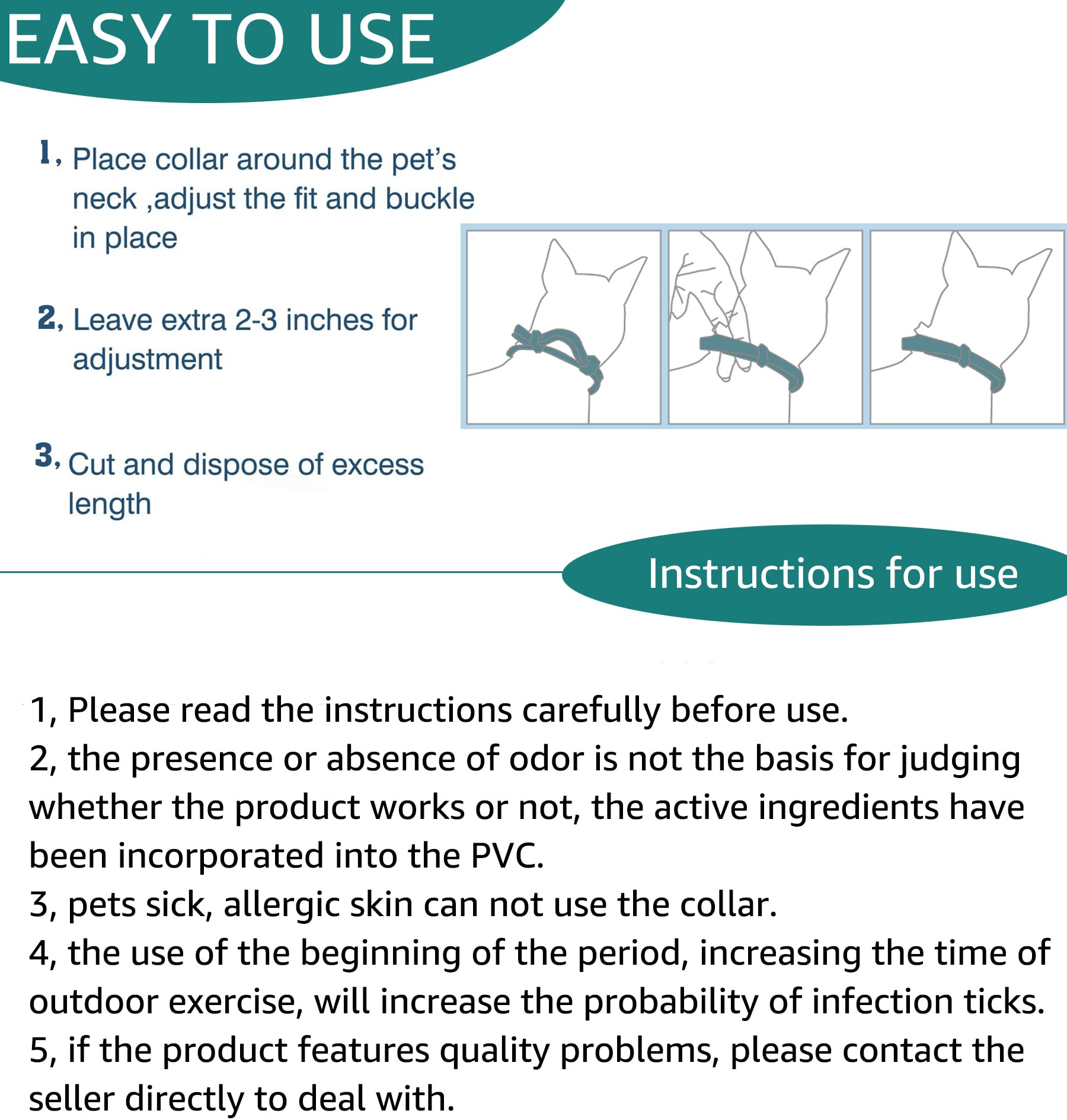 EASY TO USE

1, Place collar around the pet's neck ,adjust the fit and buckle in place

2, Leave extra 2-3 inches for adjustment

3, Cut and dispose of excess length

Instructions for use

1, Please read the instructions carefully before use.
2, the presence or absence of odor is not the basis for judging whether the product works or not, the active ingredients have been incorporated into the PVC.
3, pets sick, allergic skin can not use the collar.
4, the use of the beginning of the period, increasing the time of outdoor exercise, will increase the probability of infection ticks.
5, if the product features quality problems, please contact the seller directly to deal with.