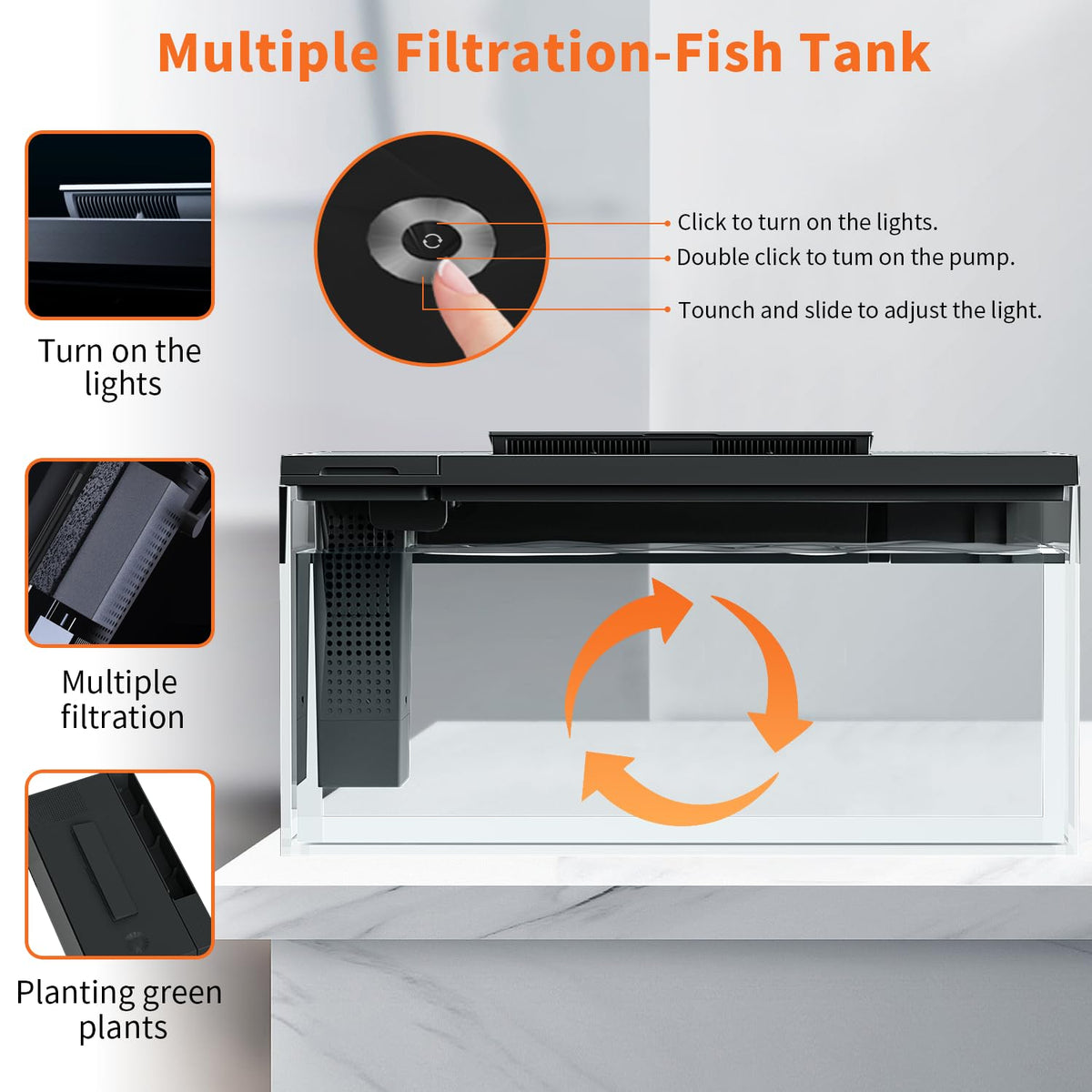 Multiple Filtration-Fish Tank

Turn on the lights

Click to turn on the lights.

Double click to tum on the pump.

Tounch and slide to adjust the light.

Multiple filtration

Planting green plants