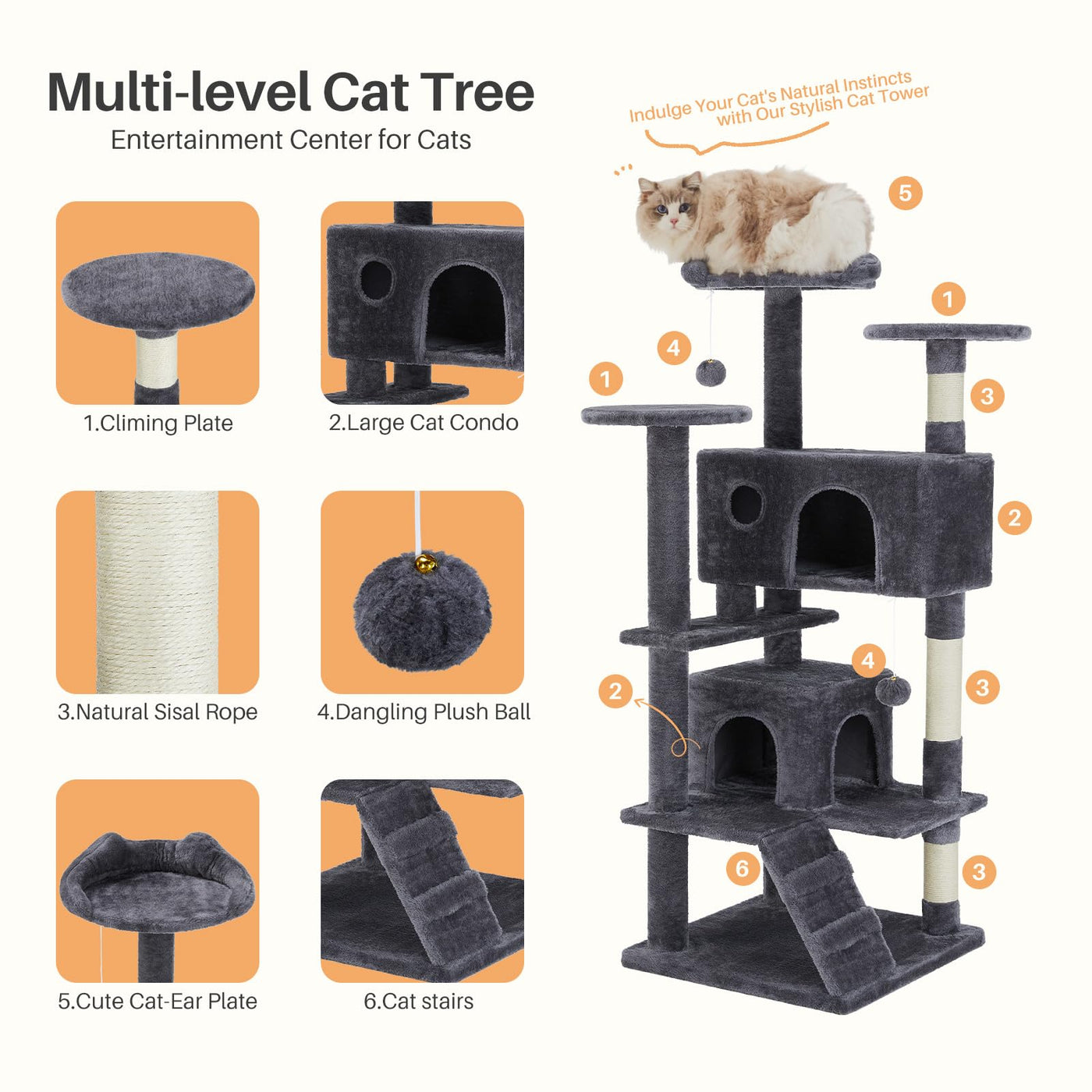 Multi-level Cat Tree
Entertainment Center for Cats

1.Climing Plate

2.Large Cat Condo

3.Natural Sisal Rope

4.Dangling Plush Ball

5.Cute Cat-Ear Plate

6.Cat stairs

Indulge Your Cat's Natural Instincts with Our Stylish Cat Tower

5
1
4
1
3
2
4
2
3
6
3