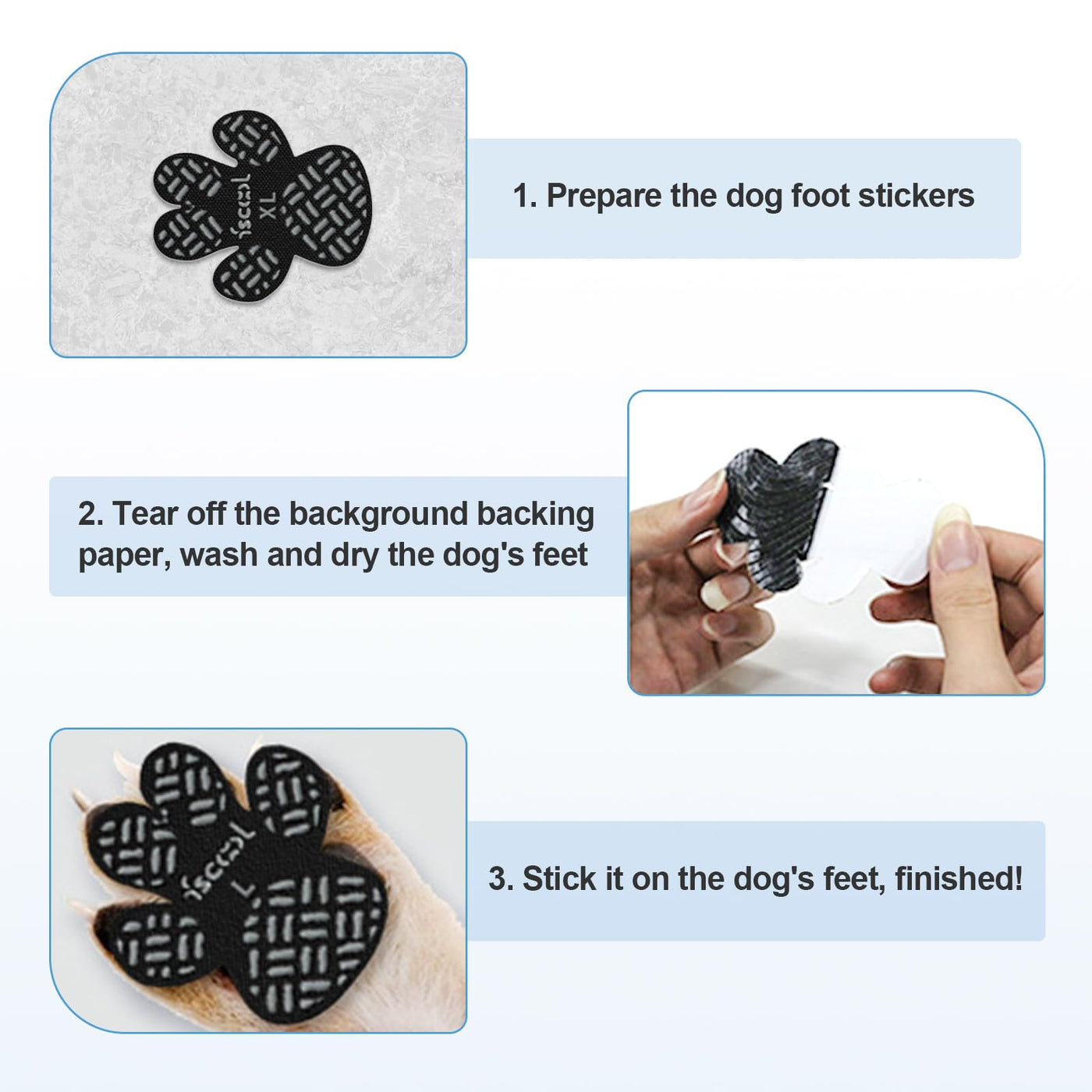 iscool
XL

1. Prepare the dog foot stickers

2. Tear off the background backing paper, wash and dry the dog's feet

iscool
L

3. Stick it on the dog's feet, finished!