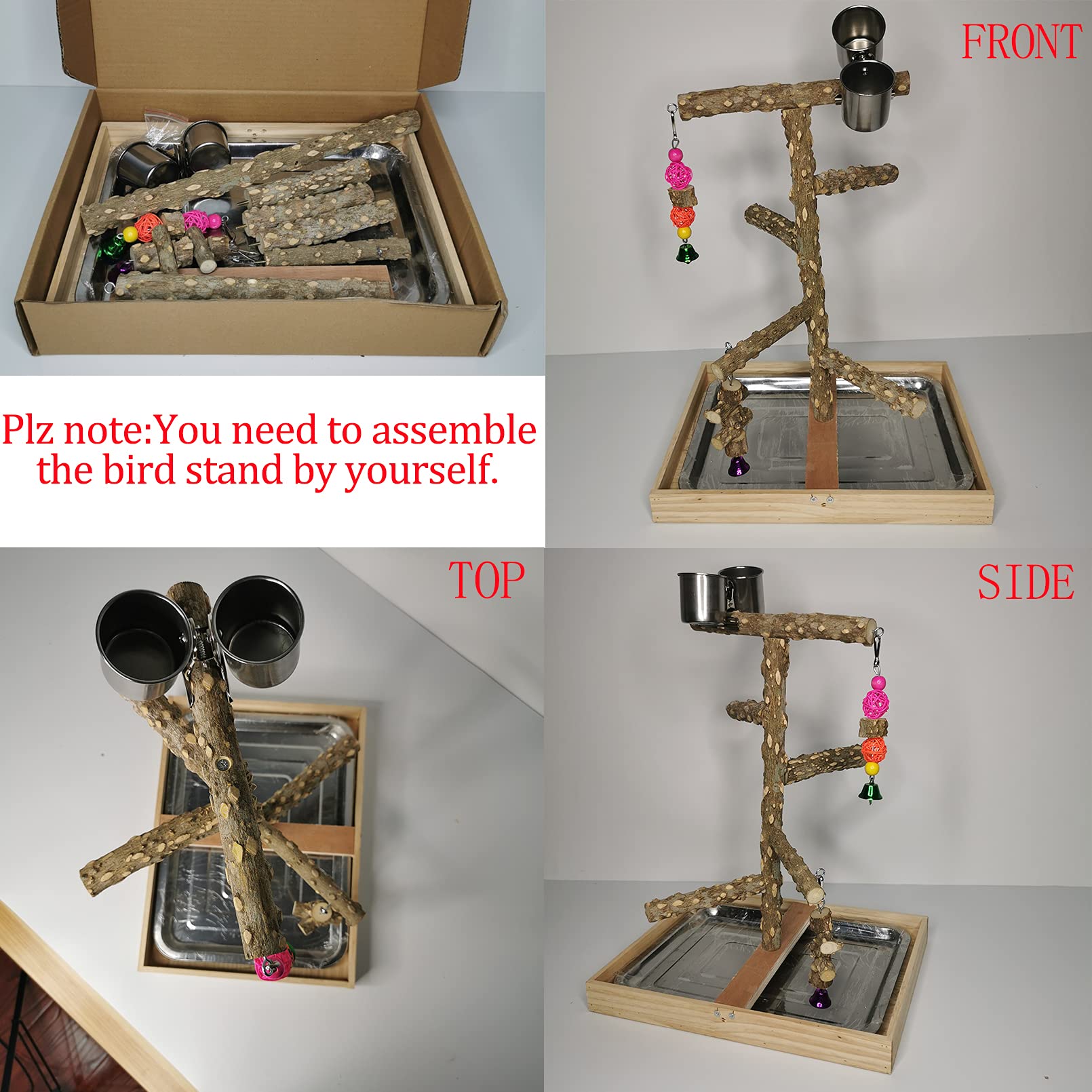 FRONT

Plz note:You need to assemble the bird stand by yourself.

TOP

SIDE