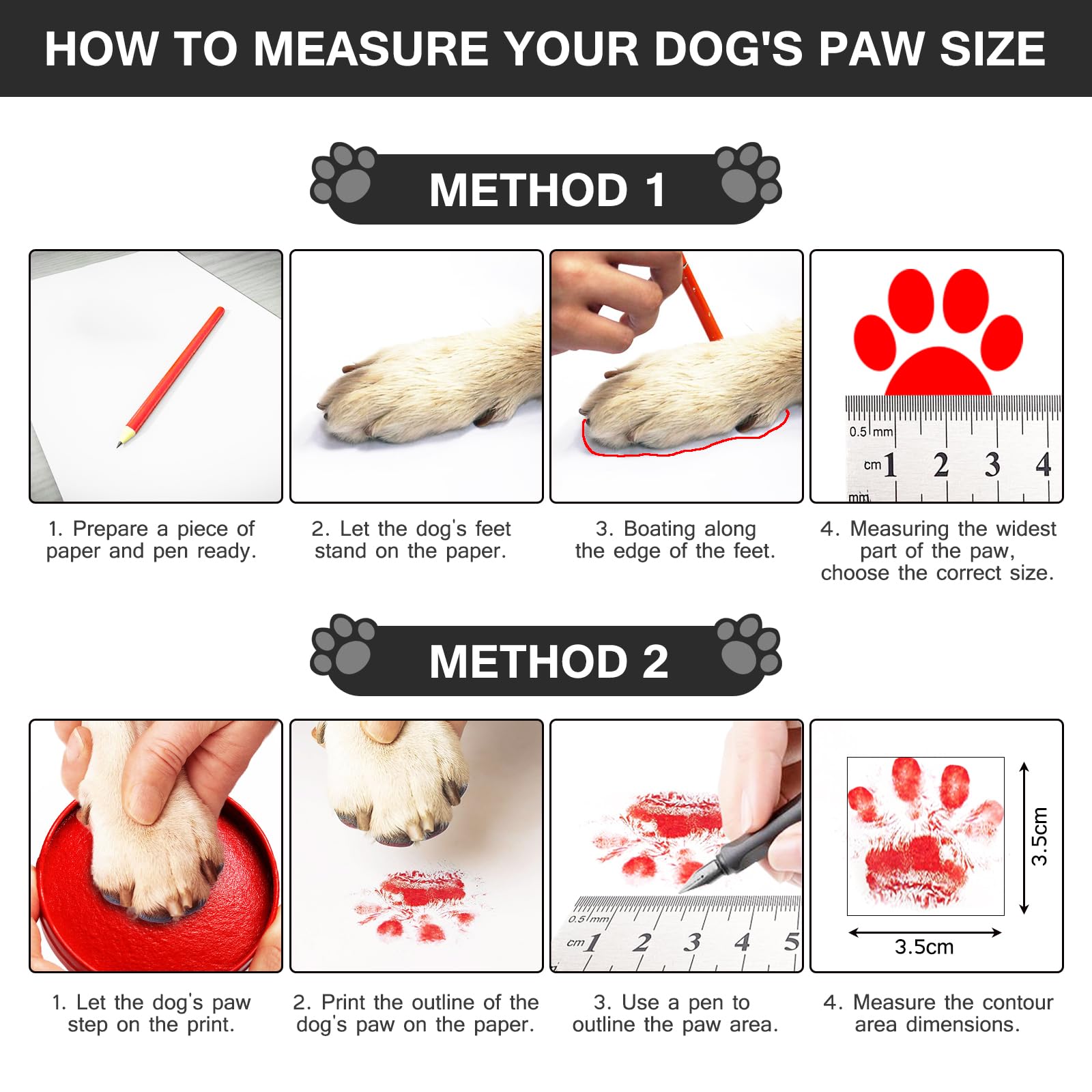 HOW TO MEASURE YOUR DOG'S PAW SIZE

METHOD 1

0.5 mm
cm 1 2 3 4
mm

1. Prepare a piece of paper and pen ready.

2. Let the dog's feet stand on the paper.

3. Boating along the edge of the feet.

4. Measuring the widest part of the paw, choose the correct size.

METHOD 2

0.5 mm
cm 1 2 3 4 5

3.5cm

3.5cm

1. Let the dog's paw step on the print.

2. Print the outline of the dog's paw on the paper.

3. Use a pen to outline the paw area.

4. Measure the contour area dimensions.