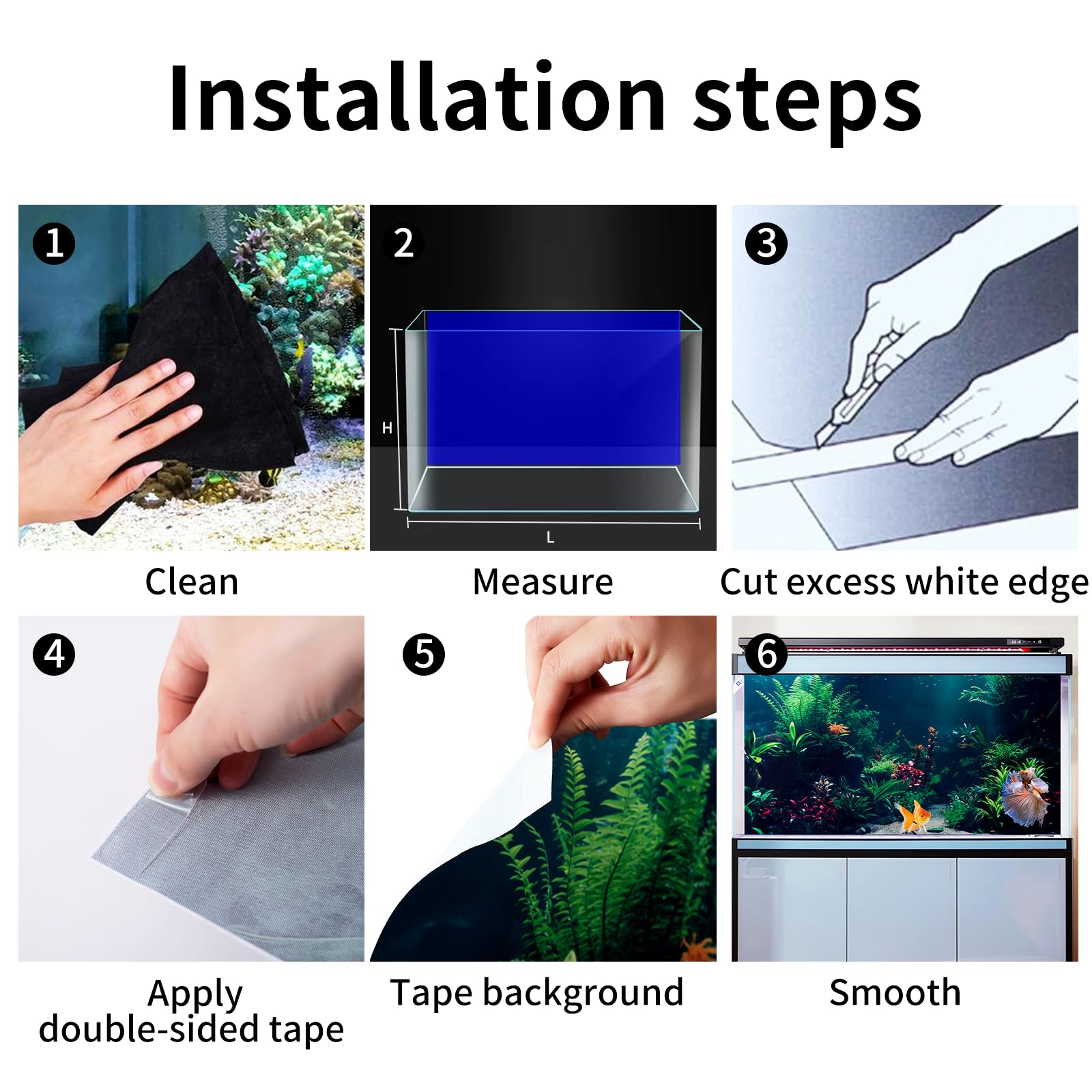 Installation steps

1

Clean

2

H

L

Measure

3

Cut excess white edge

4

Apply double-sided tape

5

Tape background

6

Smooth