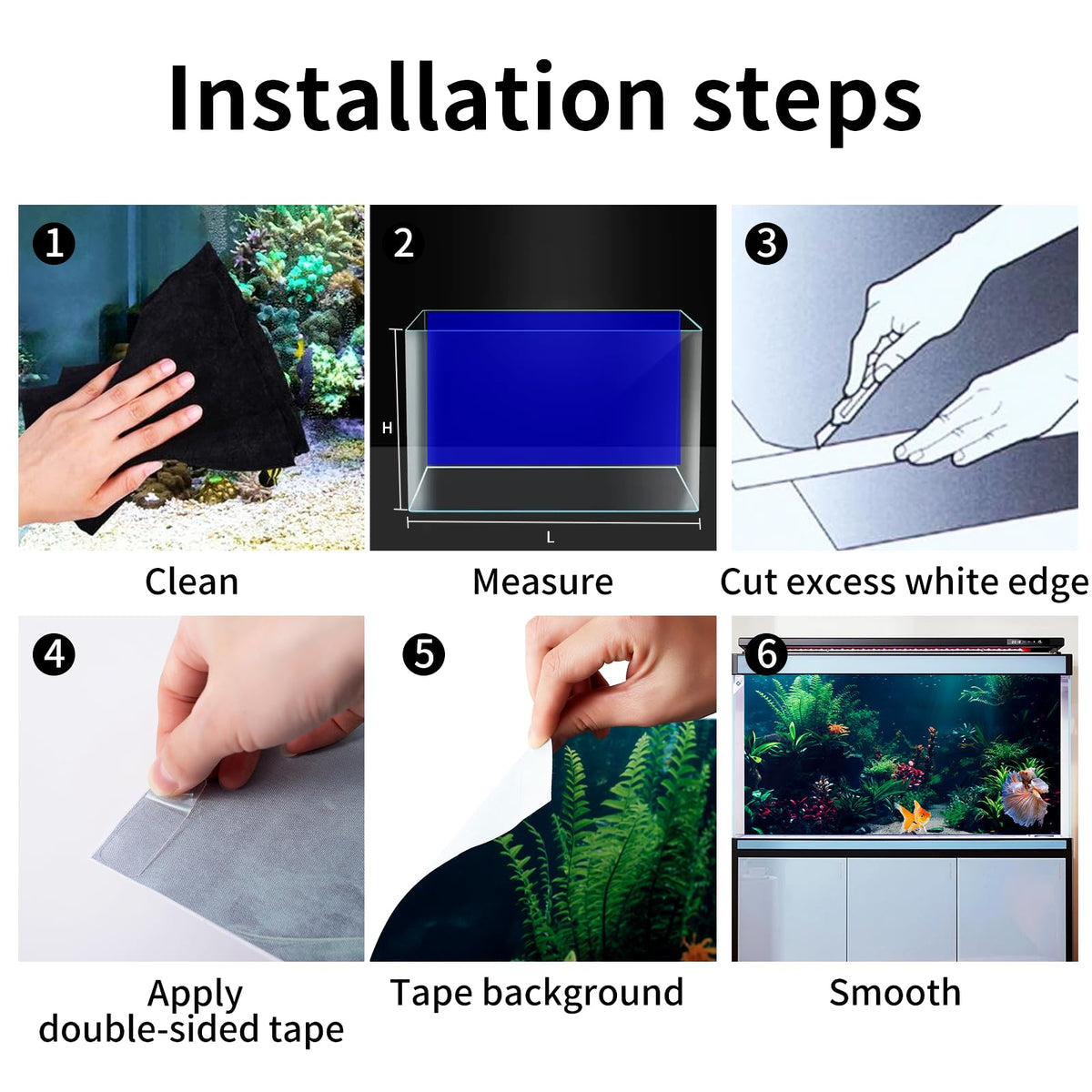 Installation steps

1

Clean

2

H

L

Measure

3

Cut excess white edge

4

Apply double-sided tape

5

Tape background

6

Smooth