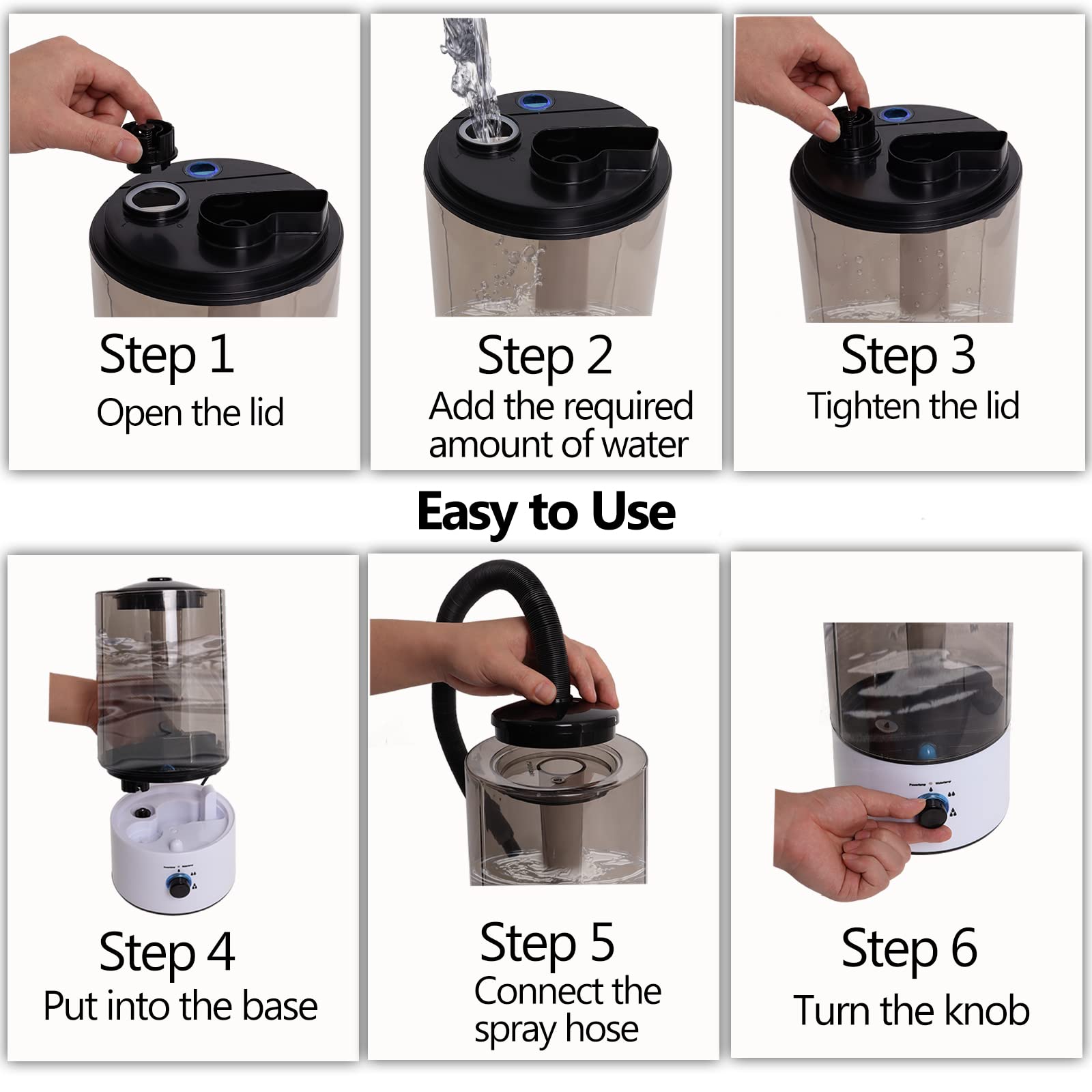 Step 1
Open the lid

Step 2
Add the required amount of water

Step 3
Tighten the lid

Easy to Use

Step 4
Put into the base

Step 5
Connect the spray hose

Step 6
Turn the knob