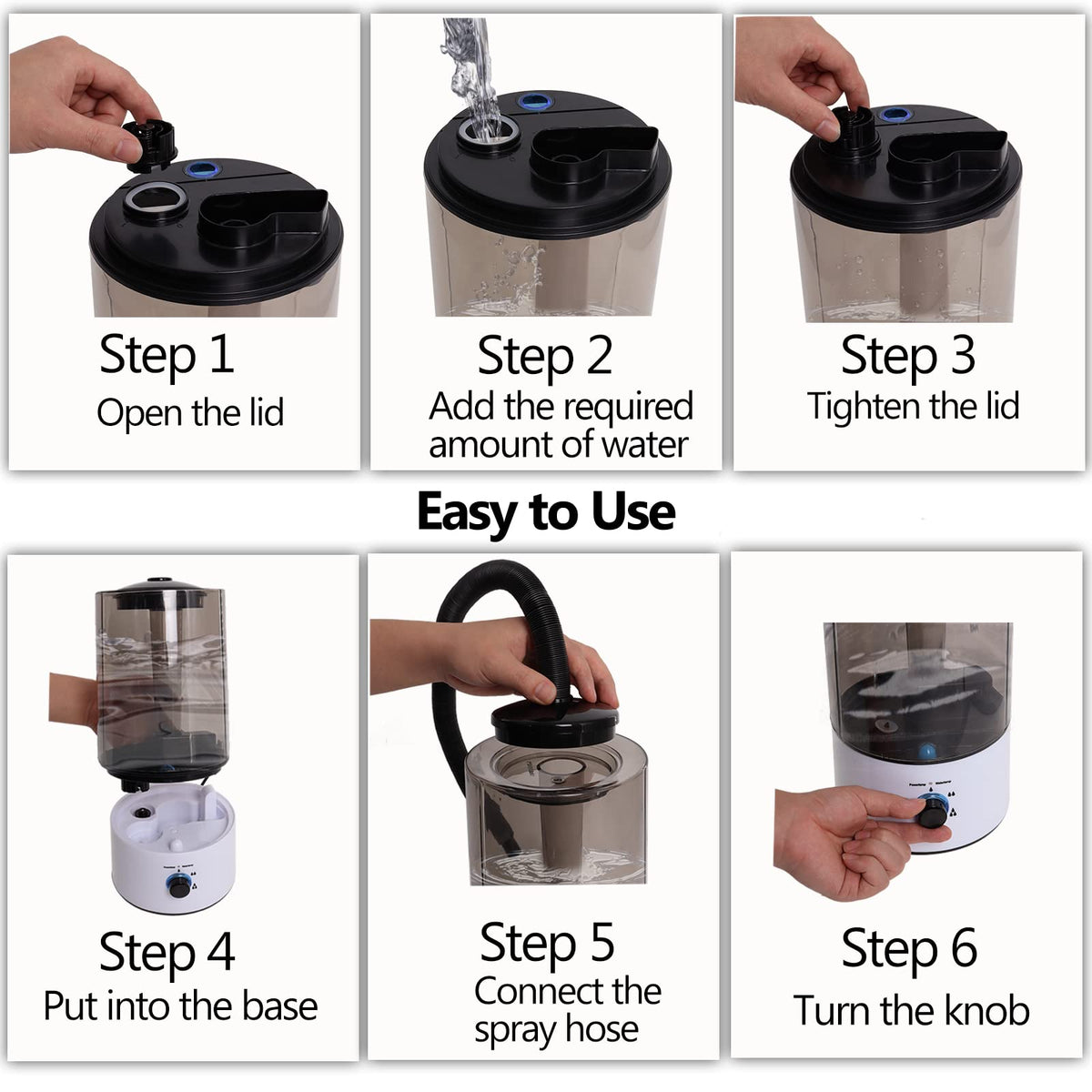 Step 1
Open the lid

Step 2
Add the required amount of water

Step 3
Tighten the lid

Easy to Use

Step 4
Put into the base

Step 5
Connect the spray hose

Step 6
Turn the knob