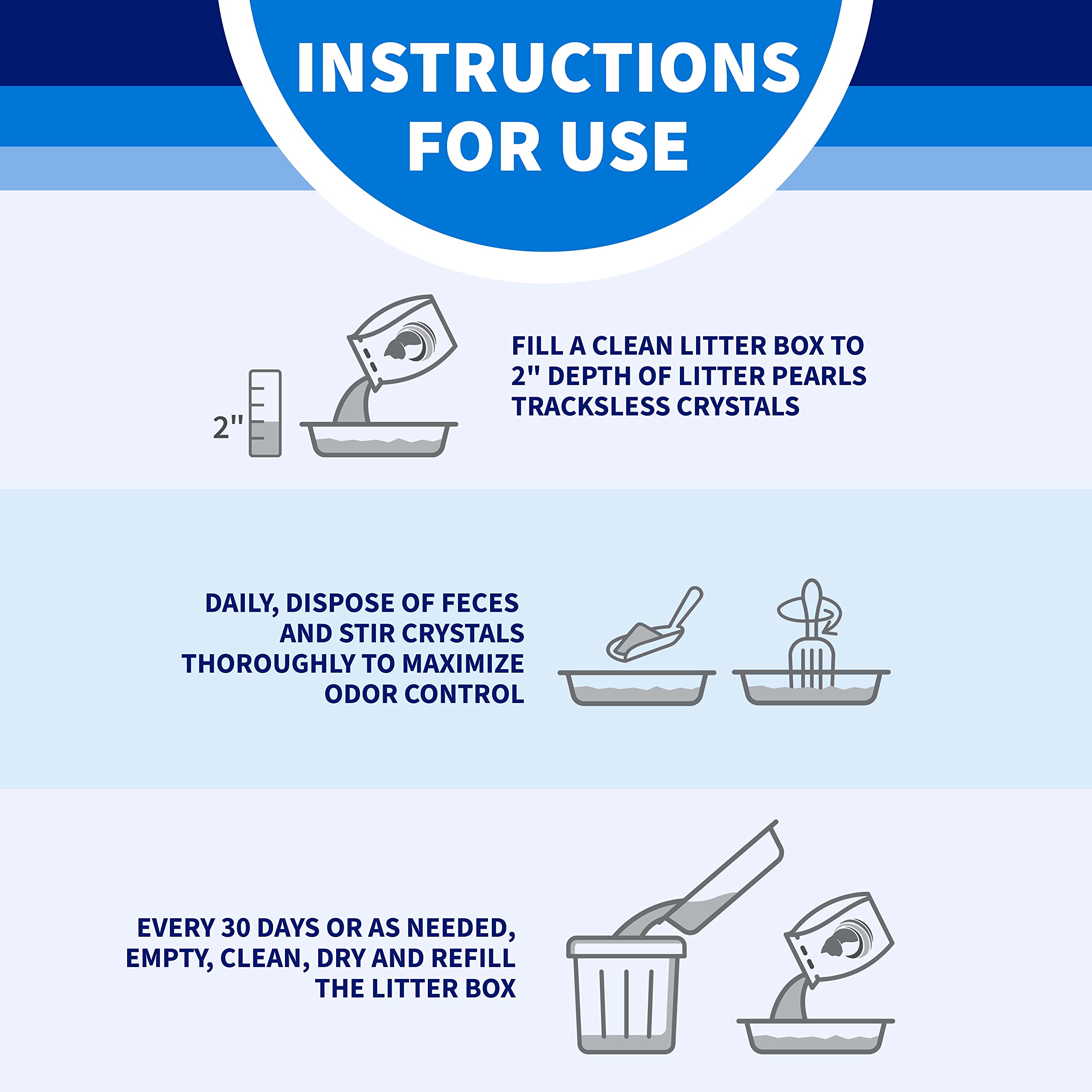 INSTRUCTIONS FOR USE

2"

FILL A CLEAN LITTER BOX TO 2" DEPTH OF LITTER PEARLS TRACKSLESS CRYSTALS

DAILY, DISPOSE OF FECES AND STIR CRYSTALS THOROUGHLY TO MAXIMIZE ODOR CONTROL

EVERY 30 DAYS OR AS NEEDED, EMPTY, CLEAN, DRY AND REFILL THE LITTER BOX