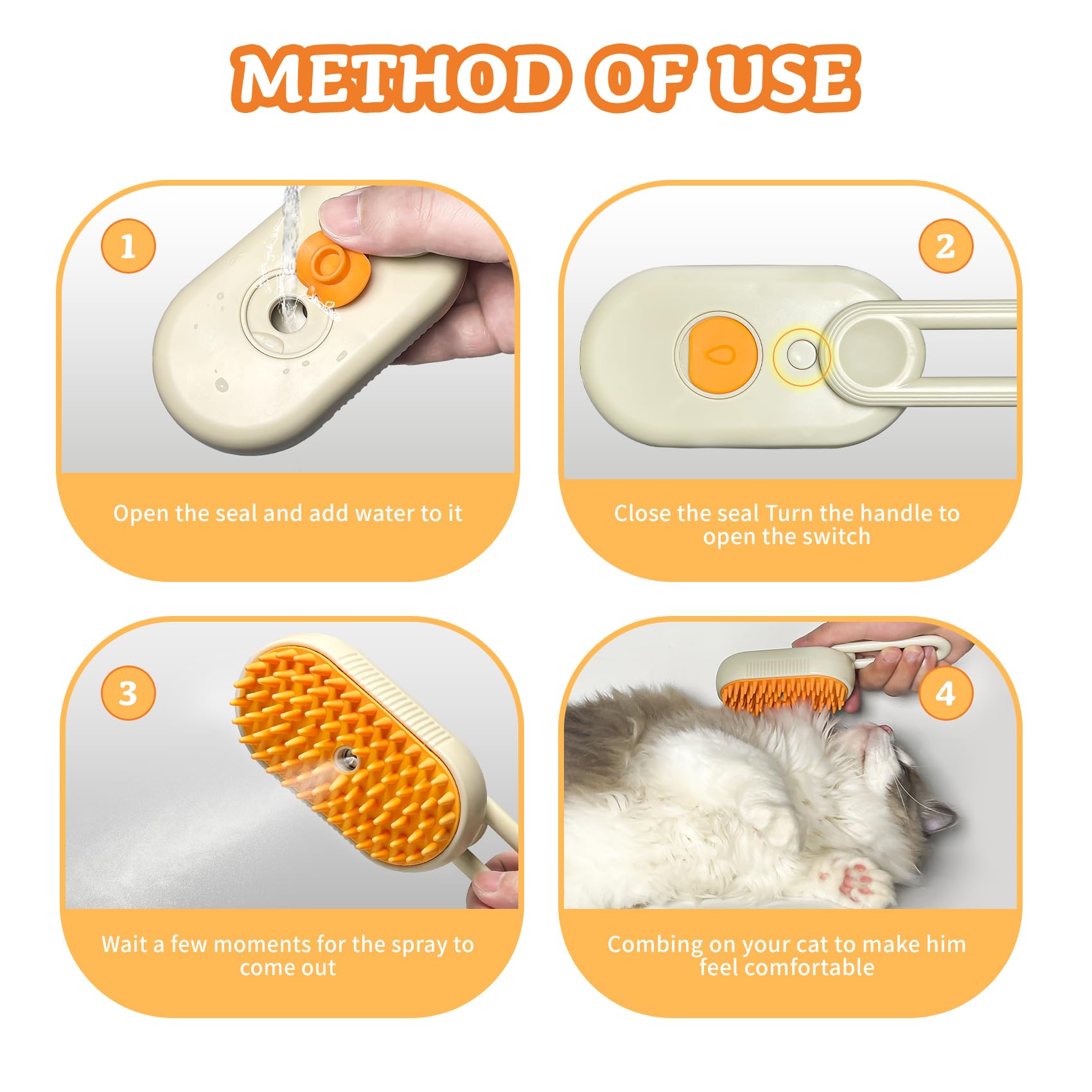 METHOD OF USE

1

Open the seal and add water to it

2

Close the seal Turn the handle to open the switch

3

Wait a few moments for the spray to come out

4

Combing on your cat to make him feel comfortable